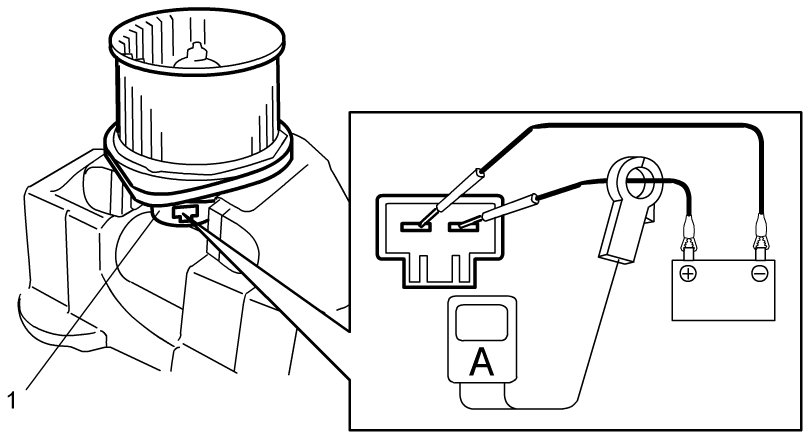 1

A

+ −