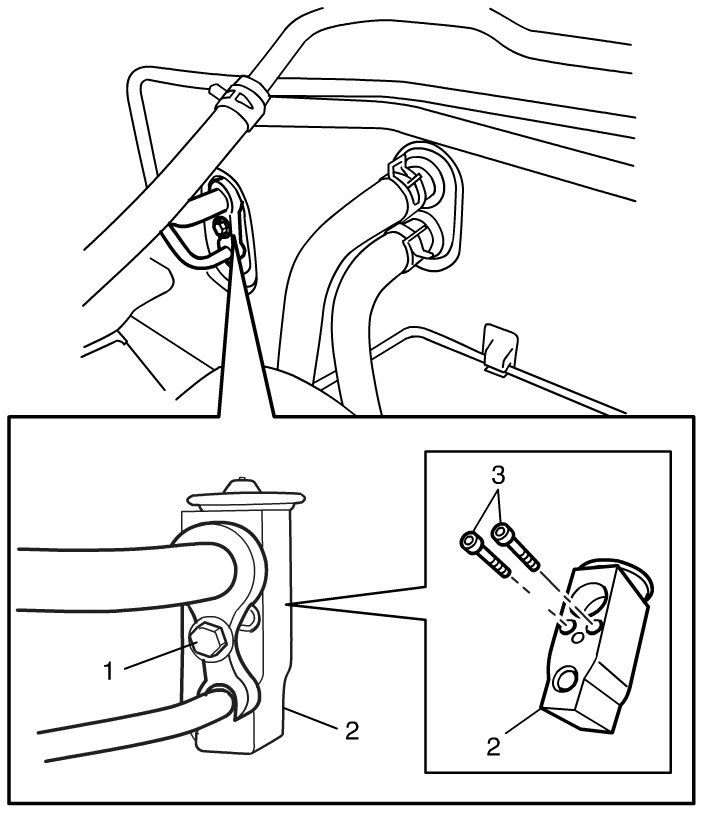 3
1
2
2