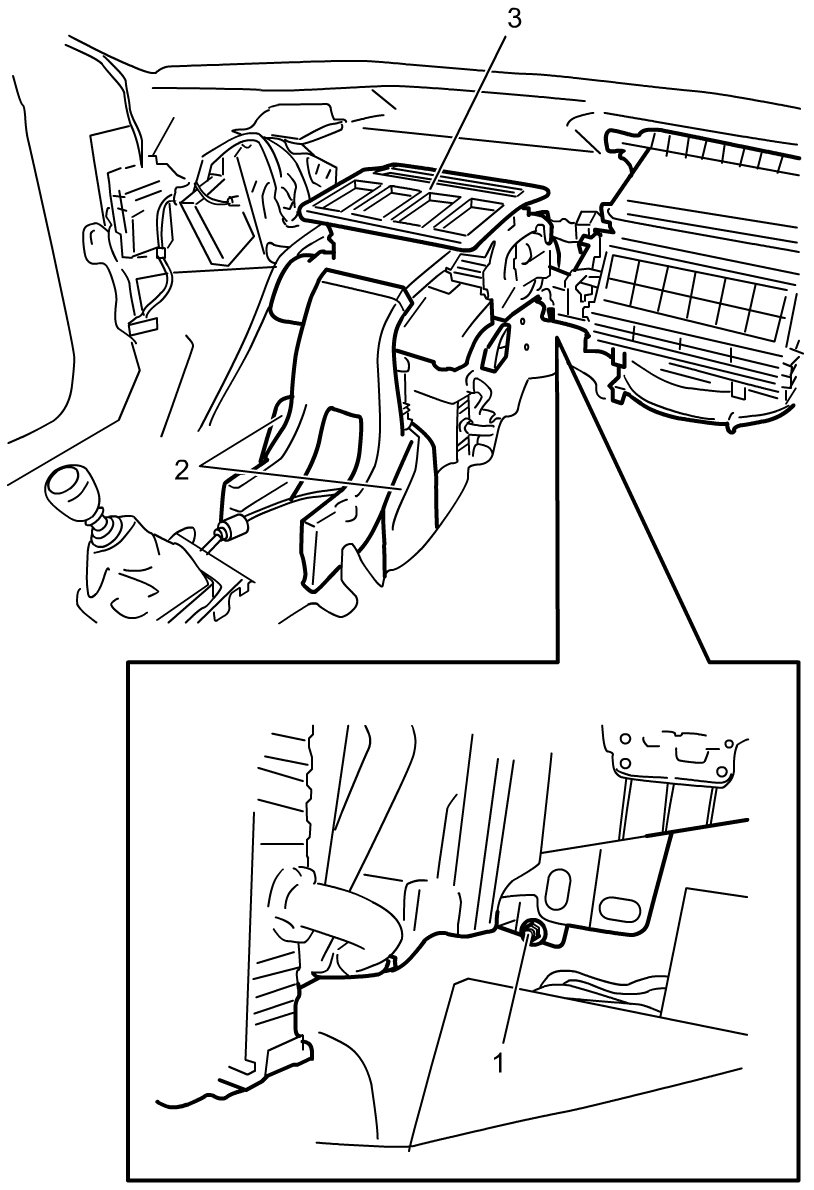 3

2

1