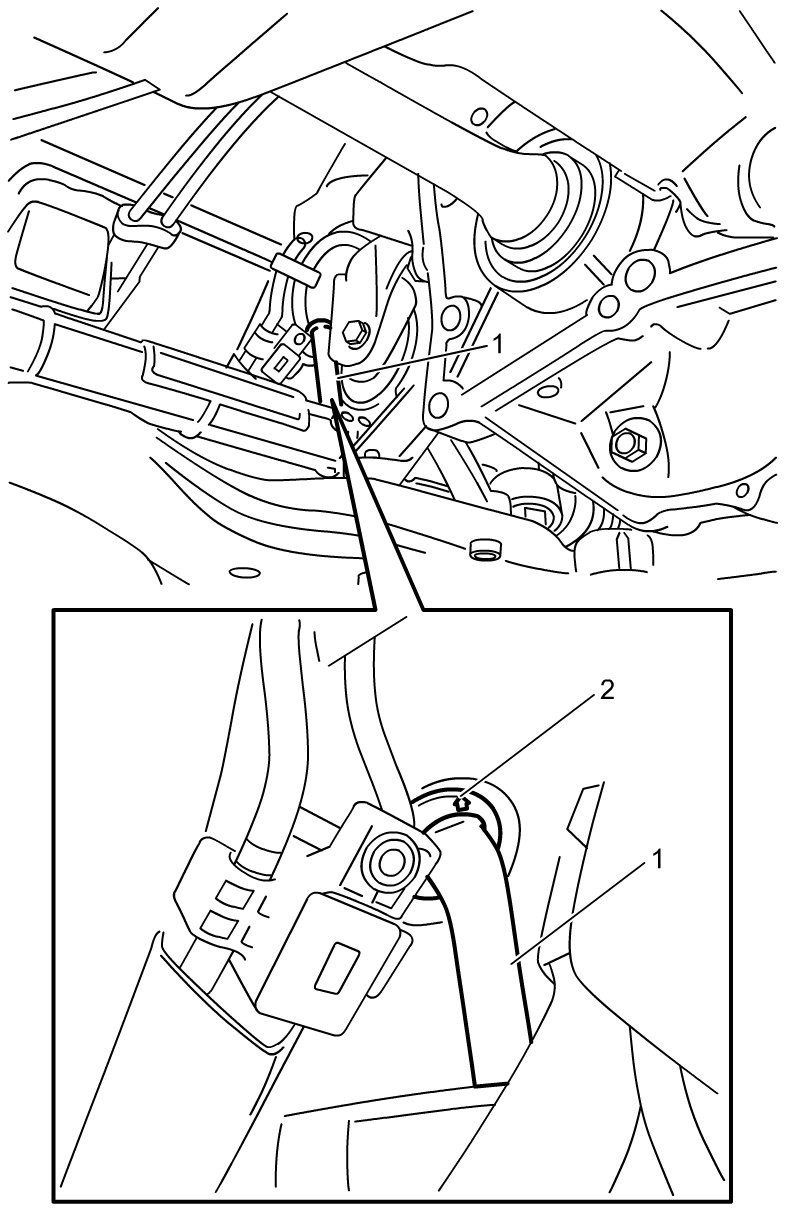 1
2
1