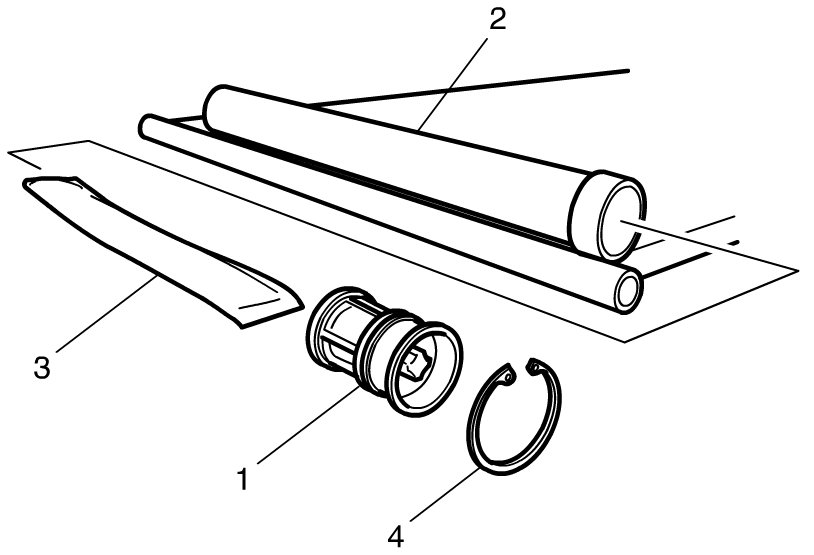 2
3
1
4