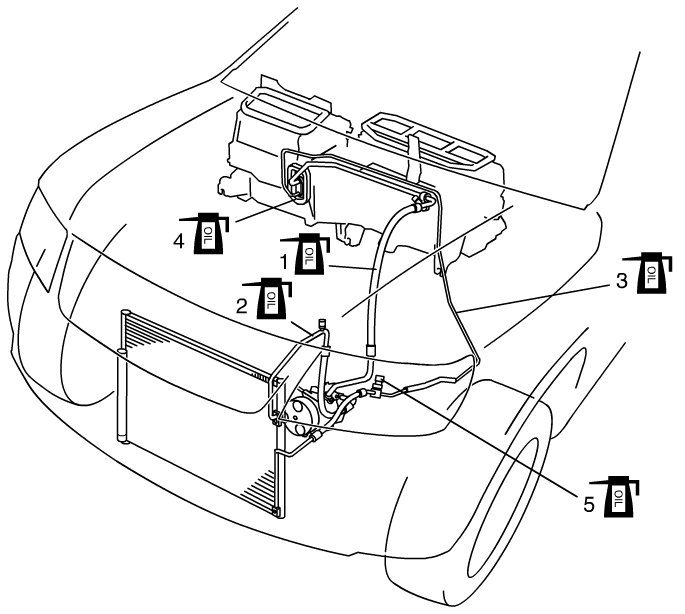 4 OIL
1 OIL
2 OIL
3 OIL
5 OIL