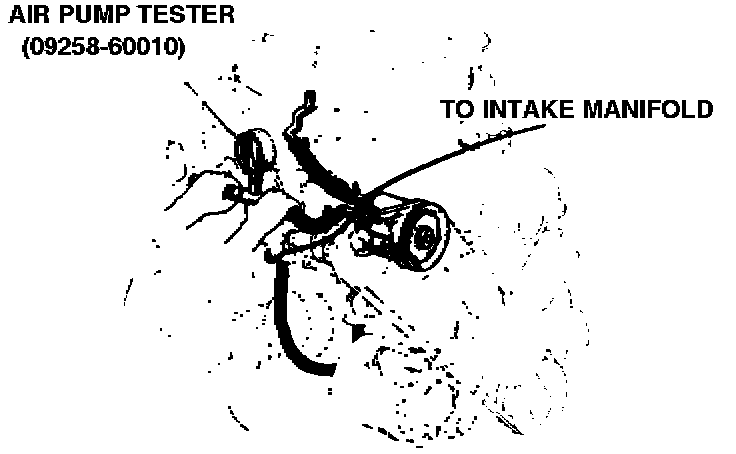 AIR PUMP TESTER
(09258-60010)

TO INTAKE MANIFOLD