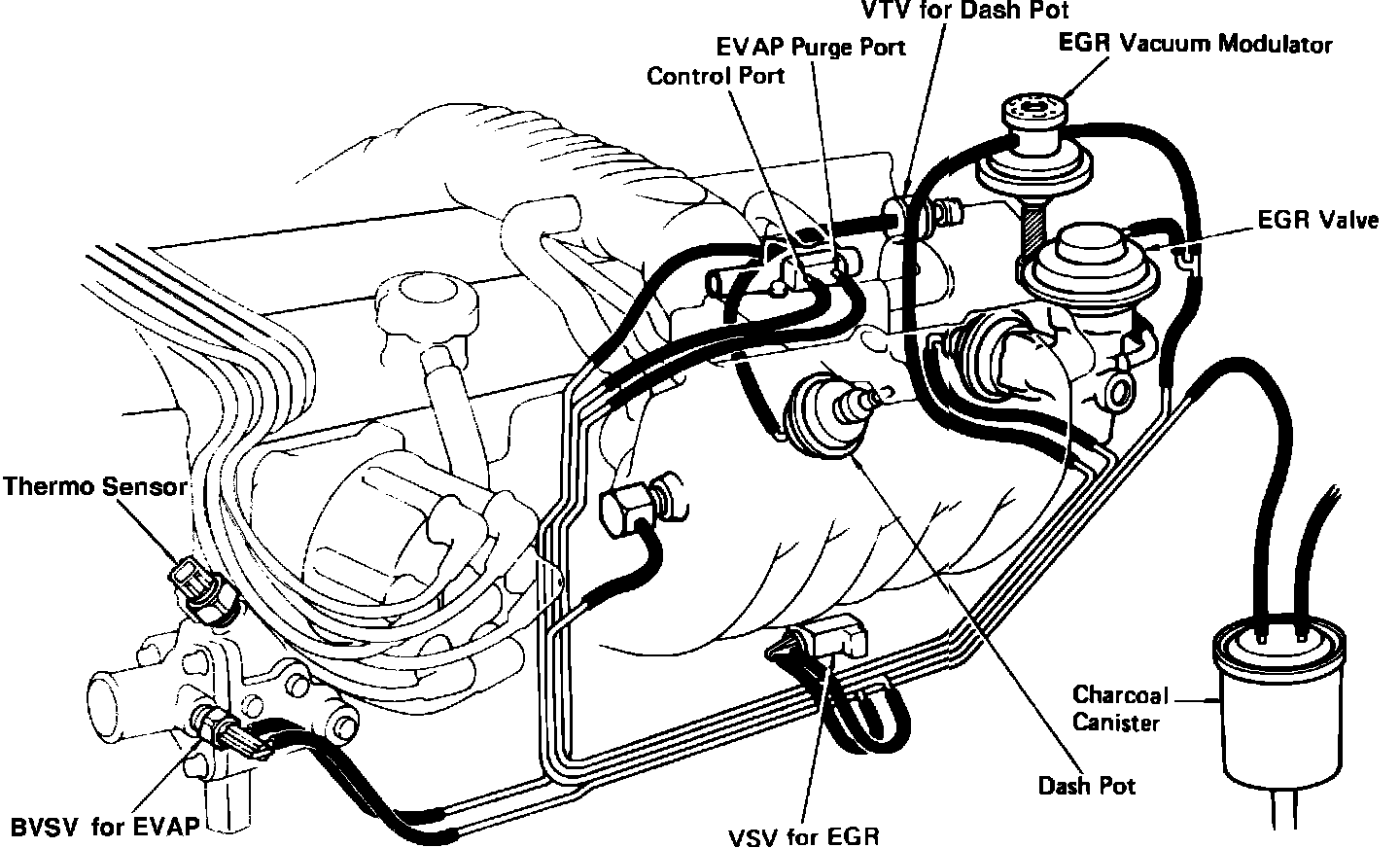 VTV for Dash Pot
EVAP Purge Port
EGR Vacuum Modulator
Control Port
EGR Valve
Thermo Sensor
Charcoal Canister
Dash Pot
BVSV for EVAP
VSV for EGR