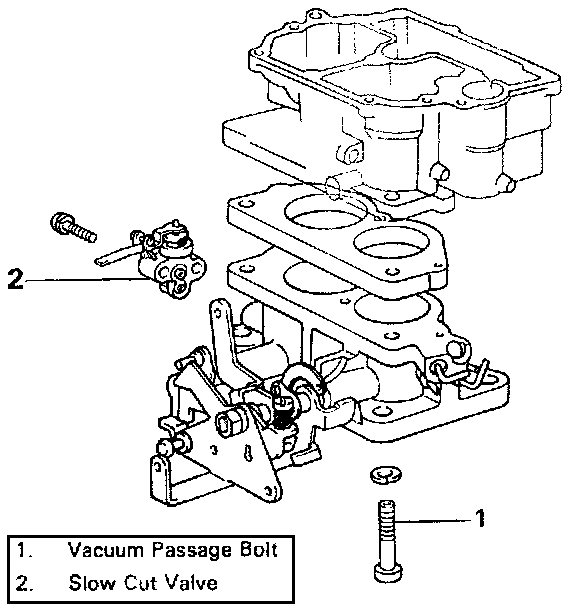 2

1

1. Vacuum Passage Bolt
2. Slow Cut Valve