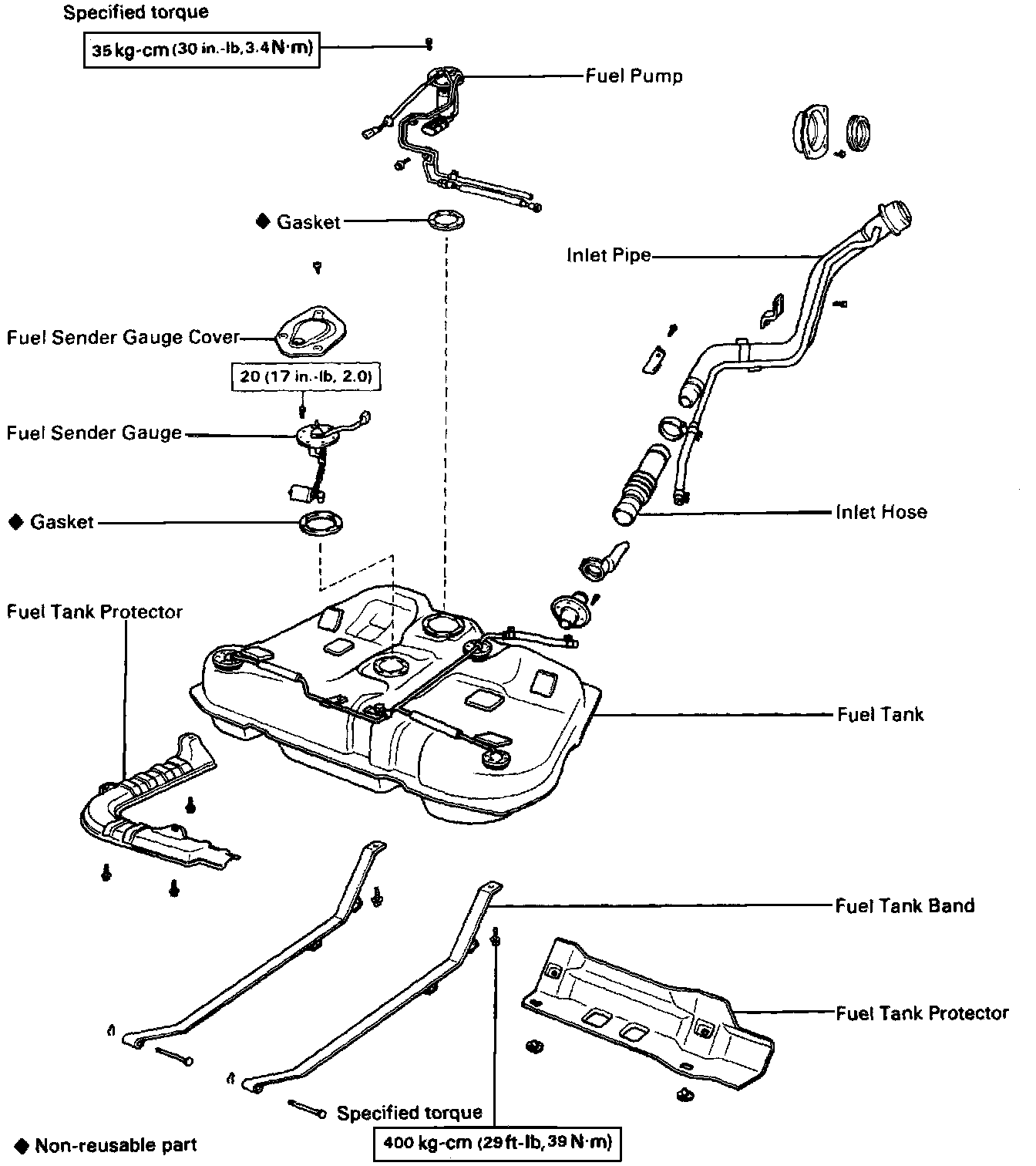 Specified torque

35 kg-cm (30 in.-lb, 3.4 N·m)

Fuel Pump

◆ Gasket

Inlet Pipe

Fuel Sender Gauge Cover

20 (17 in.-lb, 2.0)

Fuel Sender Gauge

◆ Gasket

Inlet Hose

Fuel Tank Protector

Fuel Tank

Fuel Tank Band

Fuel Tank Protector

Specified torque

400 kg-cm (29 ft-lb, 39 N·m)

◆ Non-reusable part