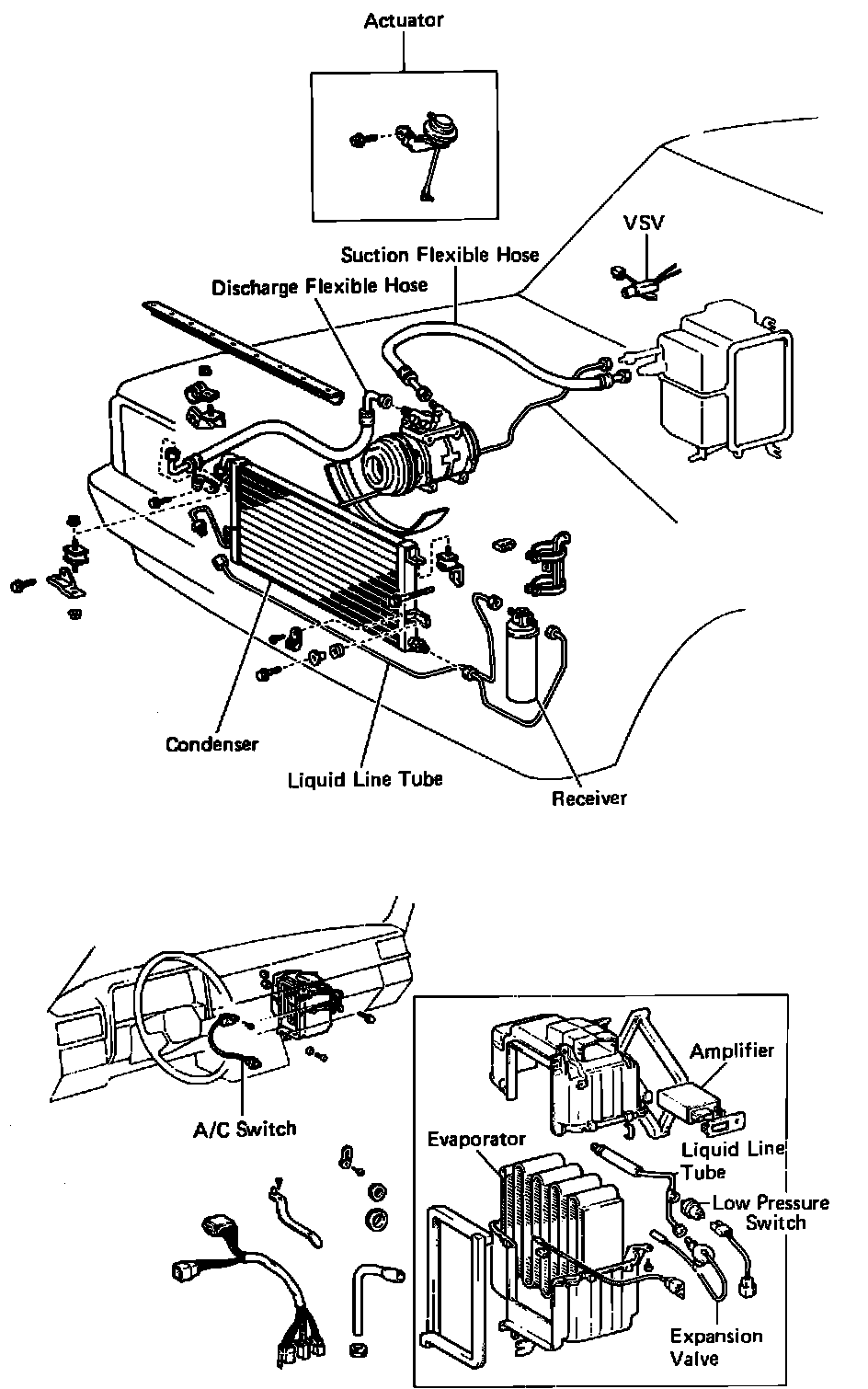 Actuator

VSV

Suction Flexible Hose

Discharge Flexible Hose

Condenser

Liquid Line Tube

Receiver

A/C Switch

Amplifier

Evaporator

Liquid Line Tube

Low Pressure Switch

Expansion Valve