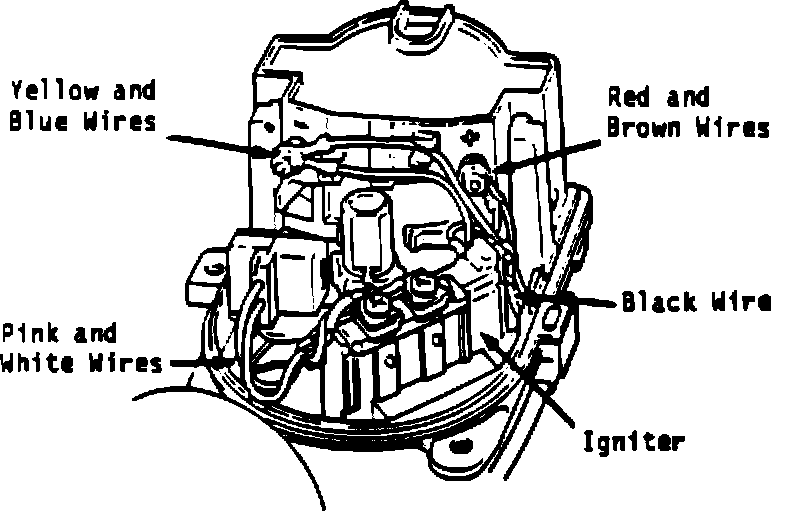 Yellow and Blue Wires

Red and Brown Wires

Black Wire

Pink and White Wires

Igniter