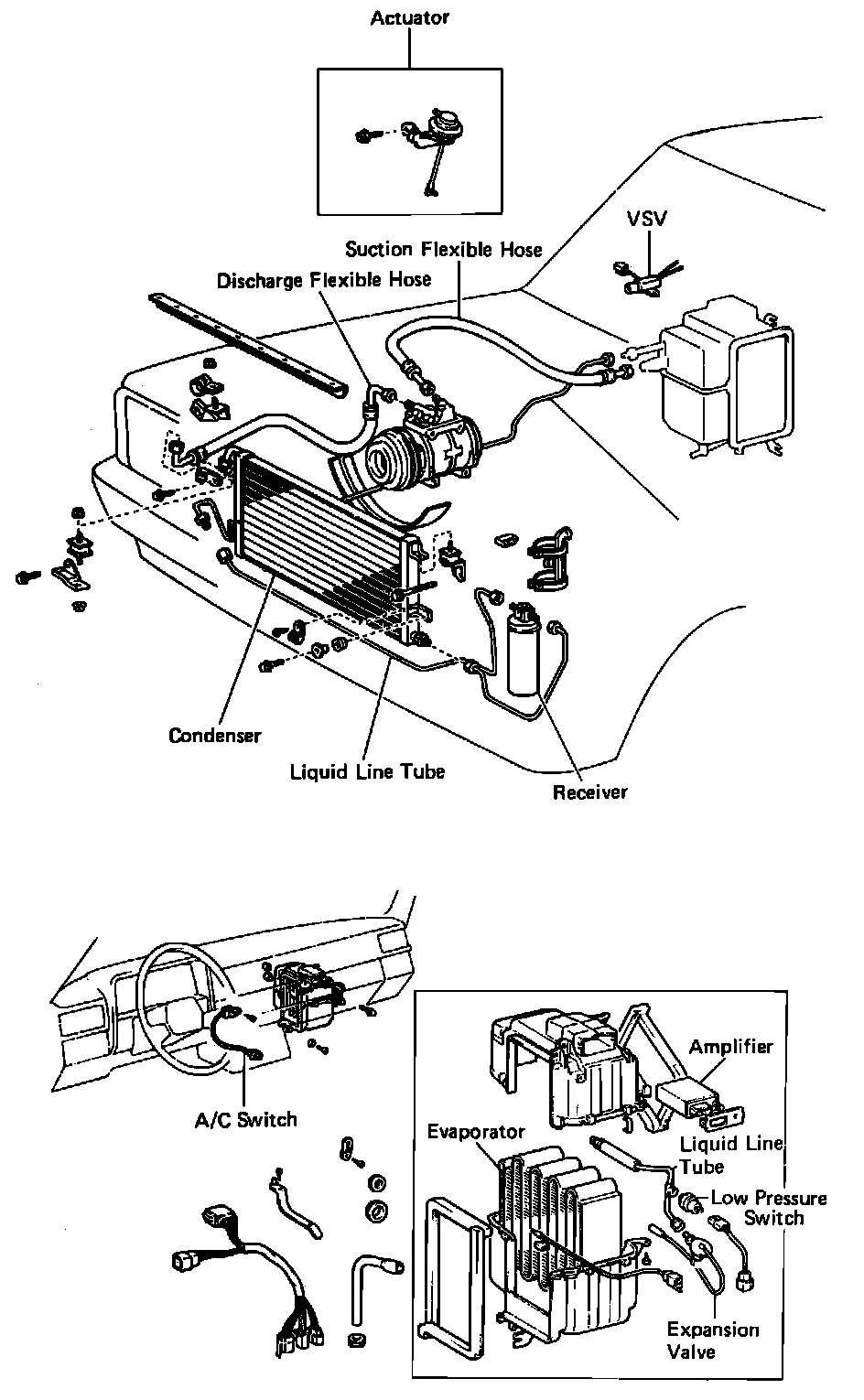 Actuator

VSV

Suction Flexible Hose

Discharge Flexible Hose

Condenser

Liquid Line Tube

Receiver

A/C Switch

Amplifier

Evaporator

Liquid Line Tube

Low Pressure Switch

Expansion Valve