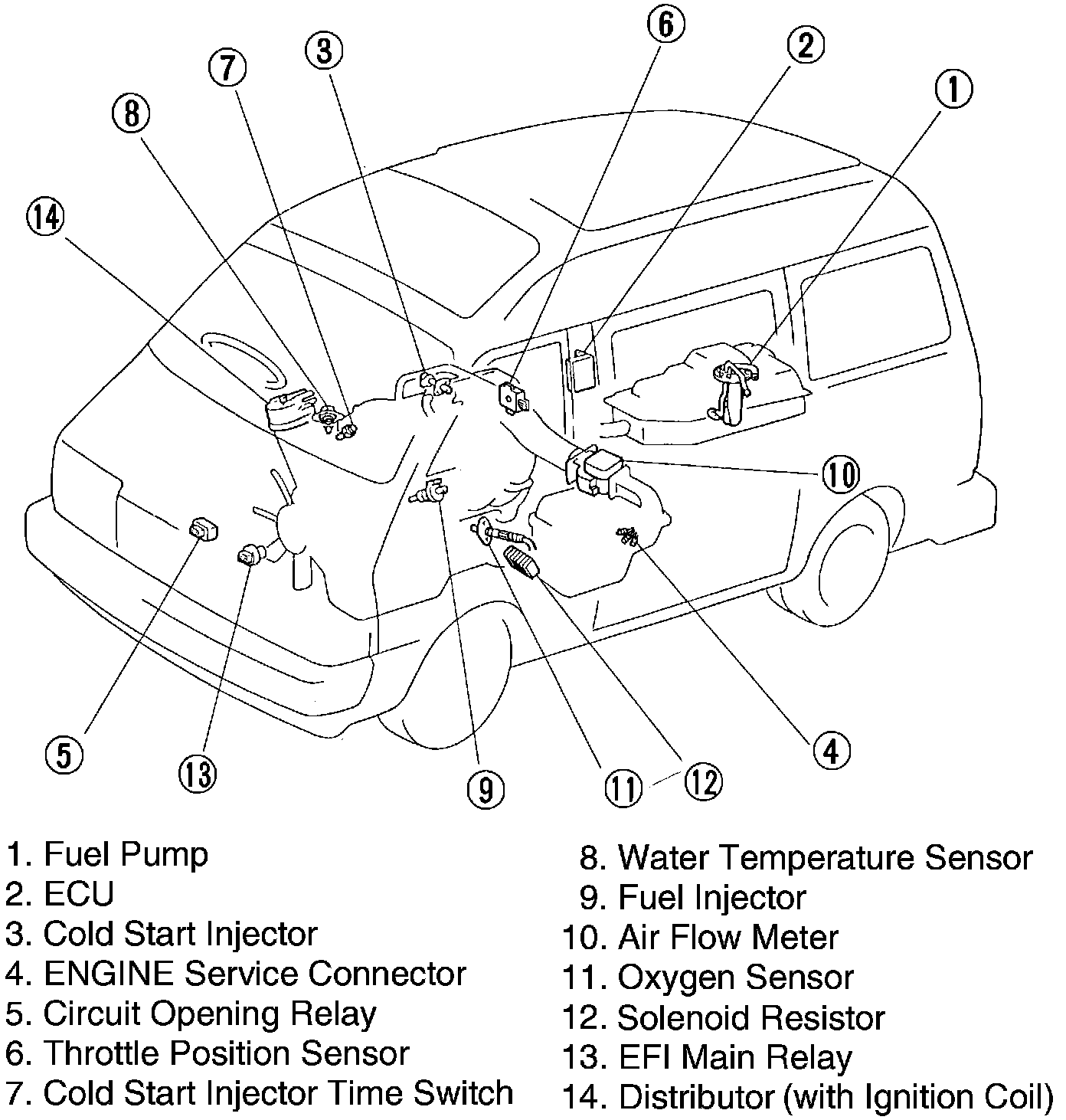 6
3
2
7
1
8
14
10
5
13
9
11
12
4

1. Fuel Pump
2. ECU
3. Cold Start Injector
4. ENGINE Service Connector
5. Circuit Opening Relay
6. Throttle Position Sensor
7. Cold Start Injector Time Switch

8. Water Temperature Sensor
9. Fuel Injector
10. Air Flow Meter
11. Oxygen Sensor
12. Solenoid Resistor
13. EFI Main Relay
14. Distributor (with Ignition Coil)