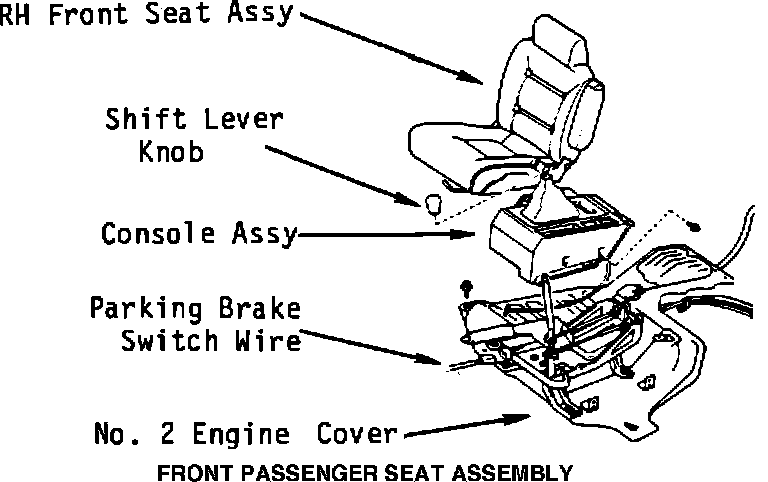 RH Front Seat Assy

Shift Lever Knob

Console Assy

Parking Brake Switch Wire

No. 2 Engine Cover

FRONT PASSENGER SEAT ASSEMBLY