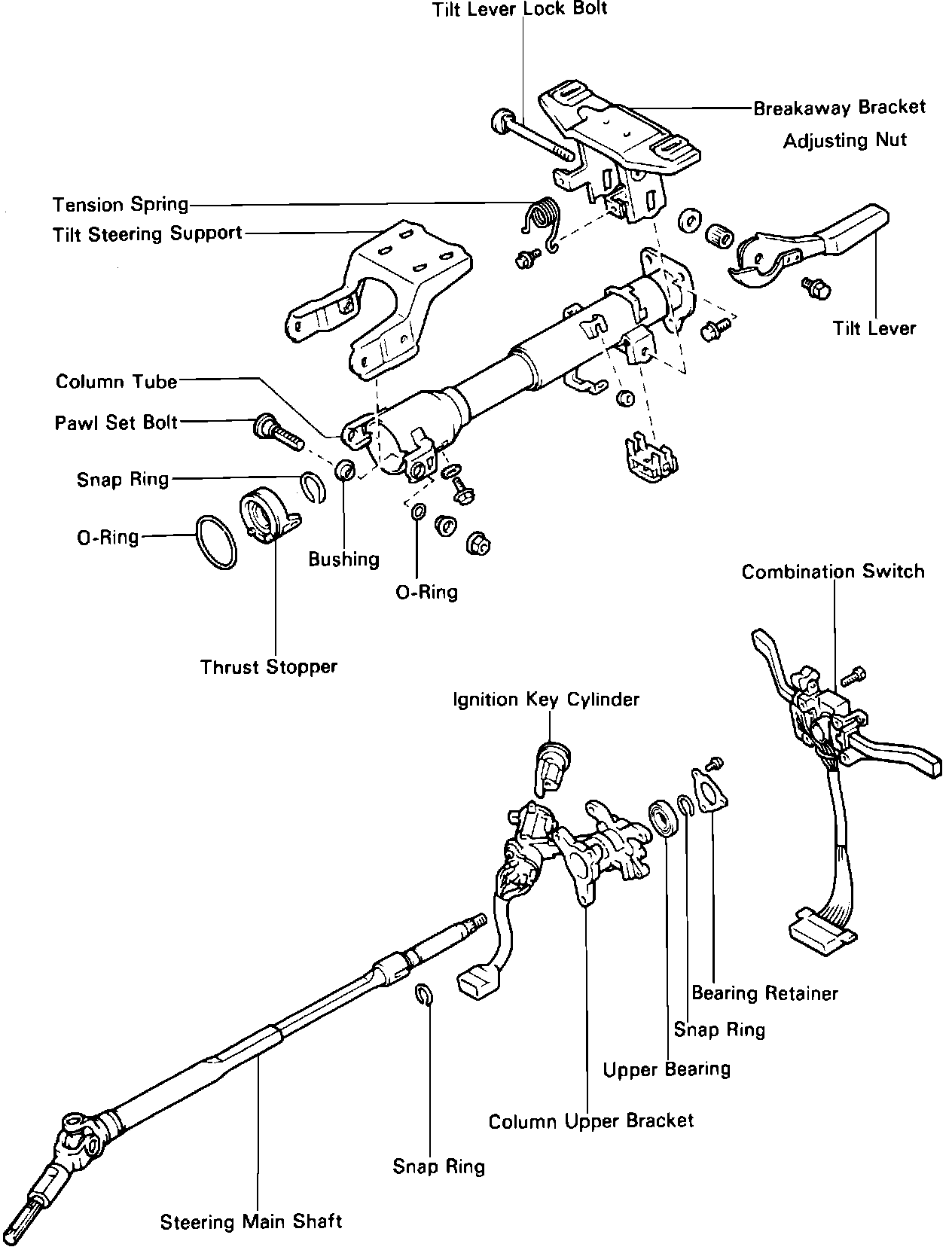 Tilt Lever Lock Bolt

Breakaway Bracket

Adjusting Nut

Tension Spring

Tilt Steering Support

Tilt Lever

Column Tube

Pawl Set Bolt

Snap Ring

O-Ring

Bushing

O-Ring

Thrust Stopper

Combination Switch

Ignition Key Cylinder

Bearing Retainer

Snap Ring

Upper Bearing

Column Upper Bracket

Snap Ring

Steering Main Shaft