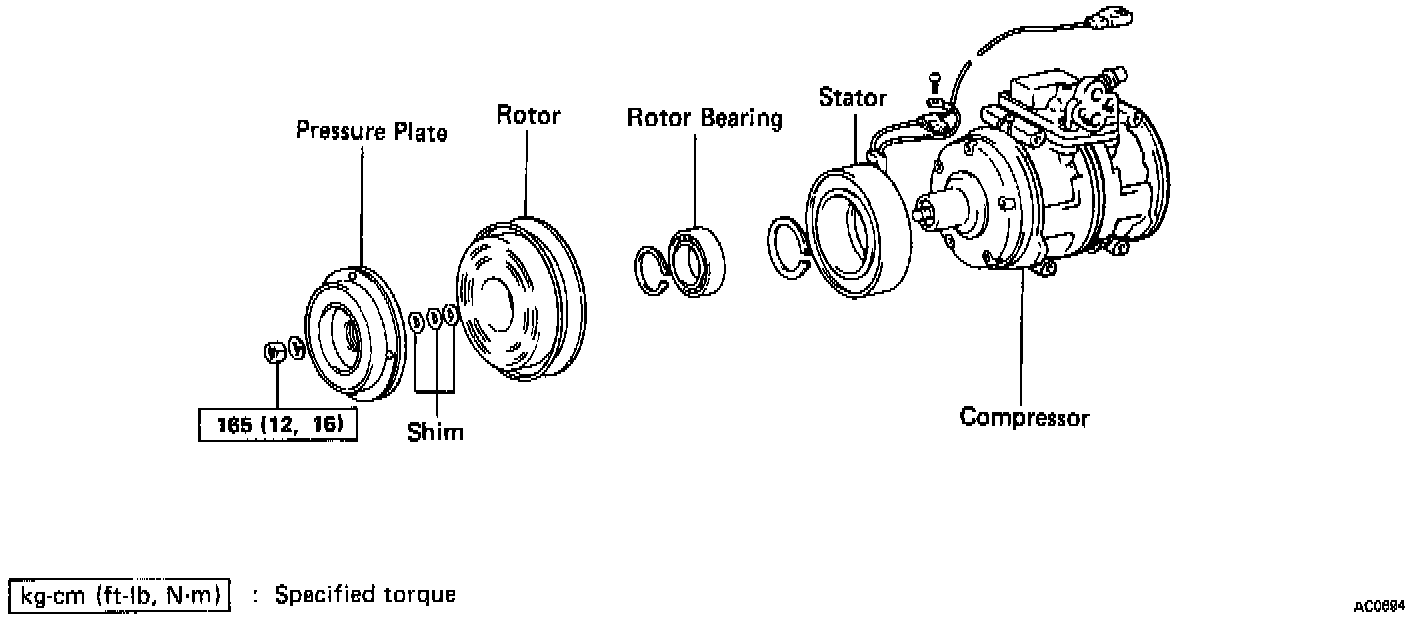 Pressure Plate

Rotor

Rotor Bearing

Stator

165 (12, 16)

Shim

Compressor

kg-cm (ft-lb, N·m) : Specified torque

AC0694