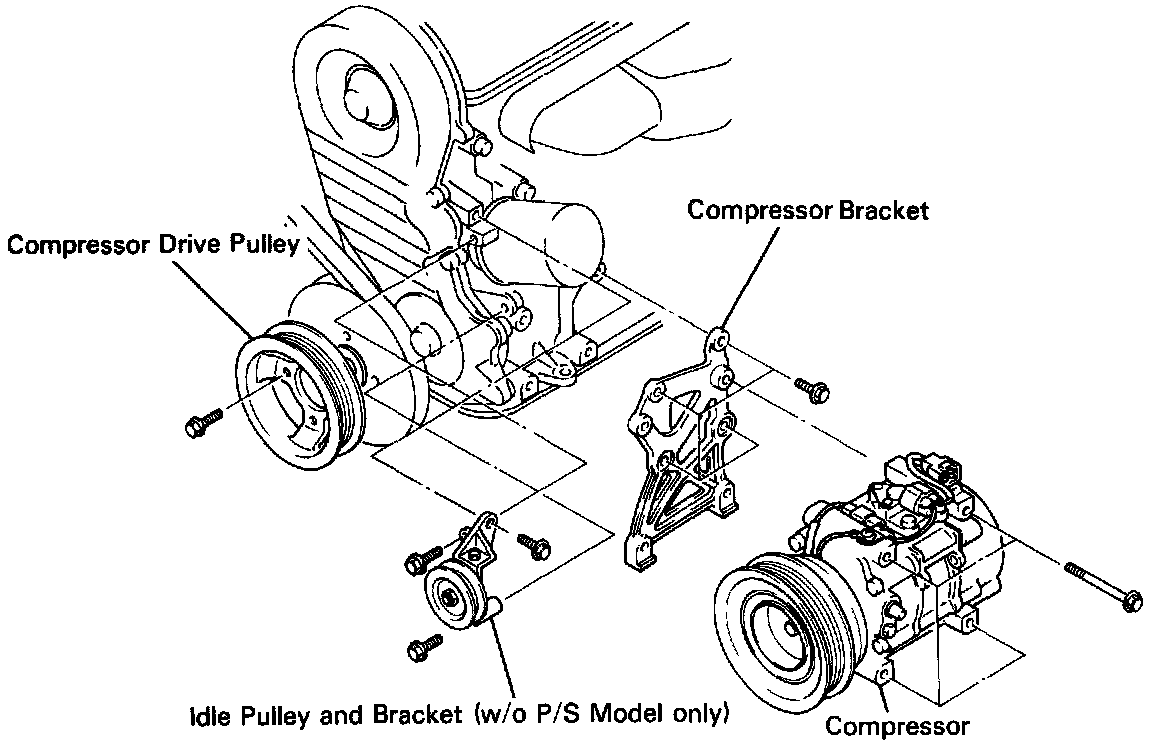 Compressor Bracket

Compressor Drive Pulley

Idle Pulley and Bracket (w/o P/S Model only)

Compressor