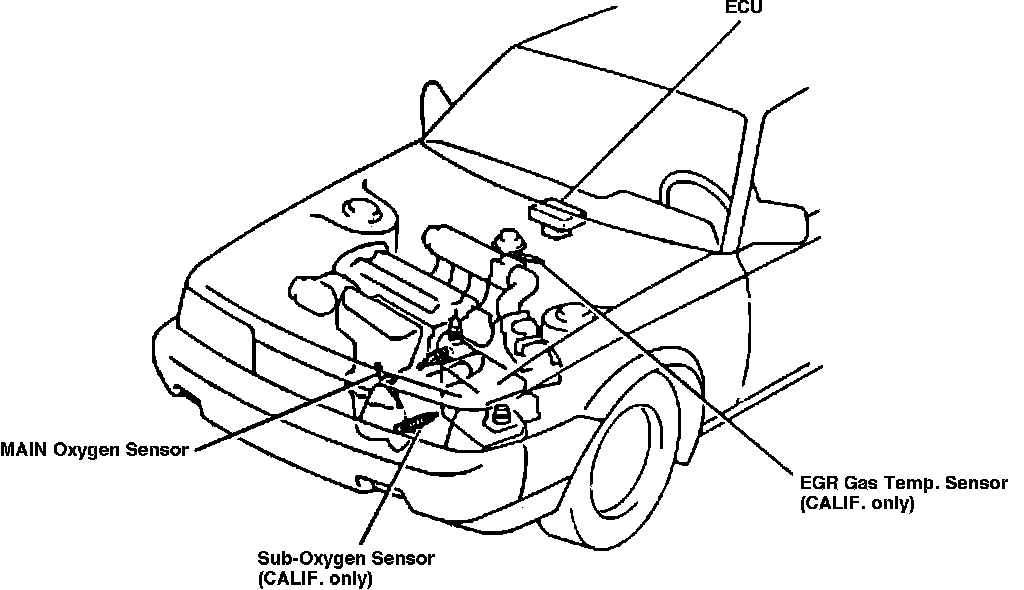 ECU

MAIN Oxygen Sensor

EGR Gas Temp. Sensor
(CALIF. only)

Sub-Oxygen Sensor
(CALIF. only)