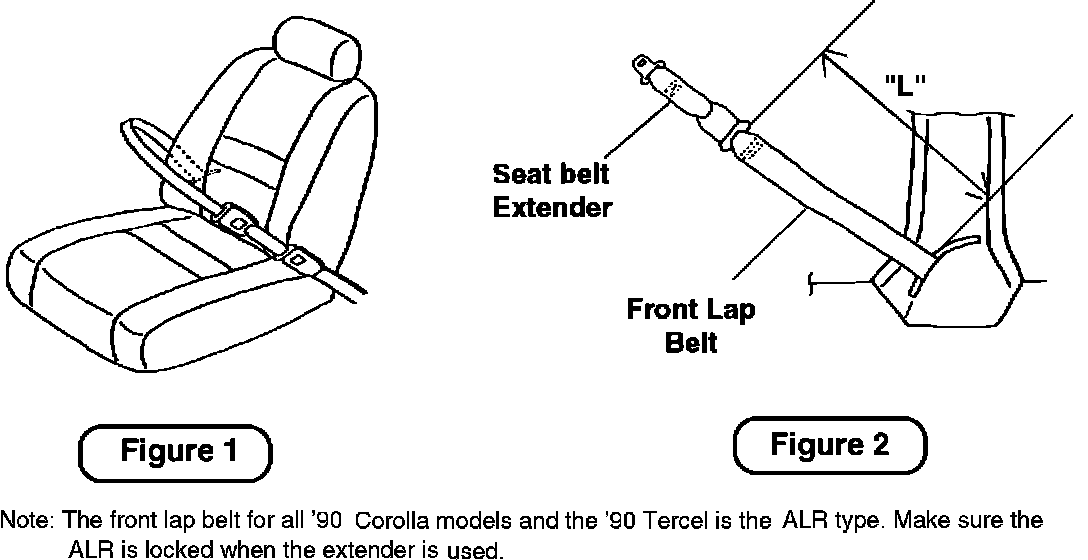 "L"

Seat belt Extender

Front Lap Belt

Figure 1

Figure 2

Note: The front lap belt for all '90 Corolla models and the '90 Tercel is the ALR type. Make sure the ALR is locked when the extender is used.