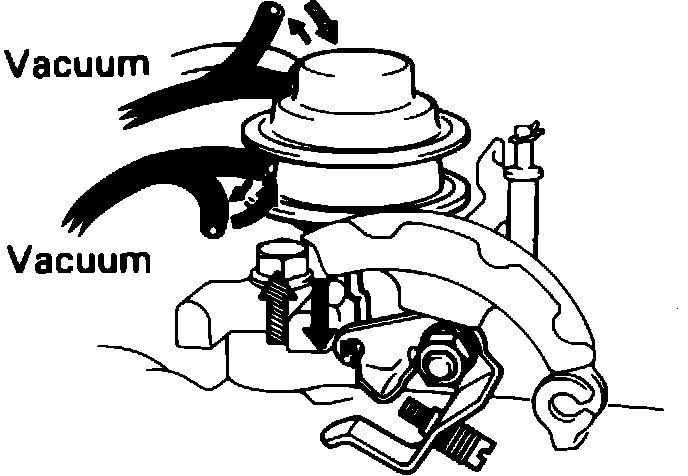 Vacuum

Vacuum