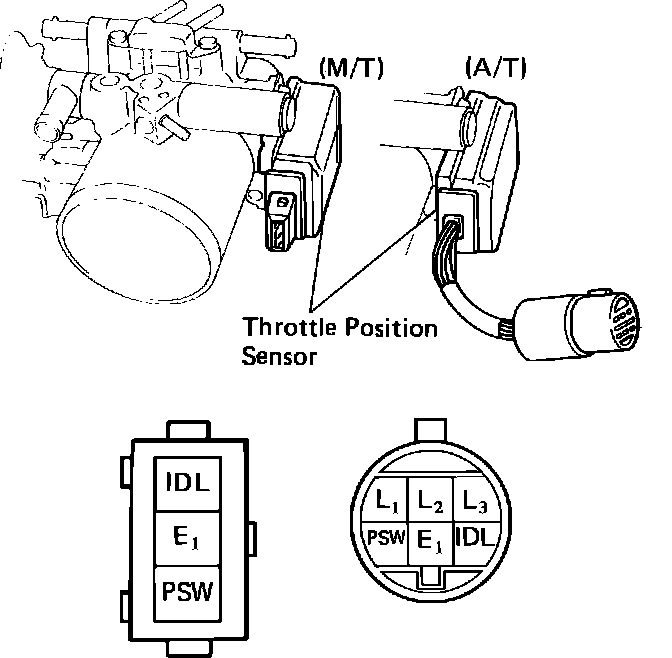 (M/T)
(A/T)
Throttle Position Sensor

IDL
$E_1$
PSW

$L_1$ $L_2$ $L_3$
PSW $E_1$ IDL