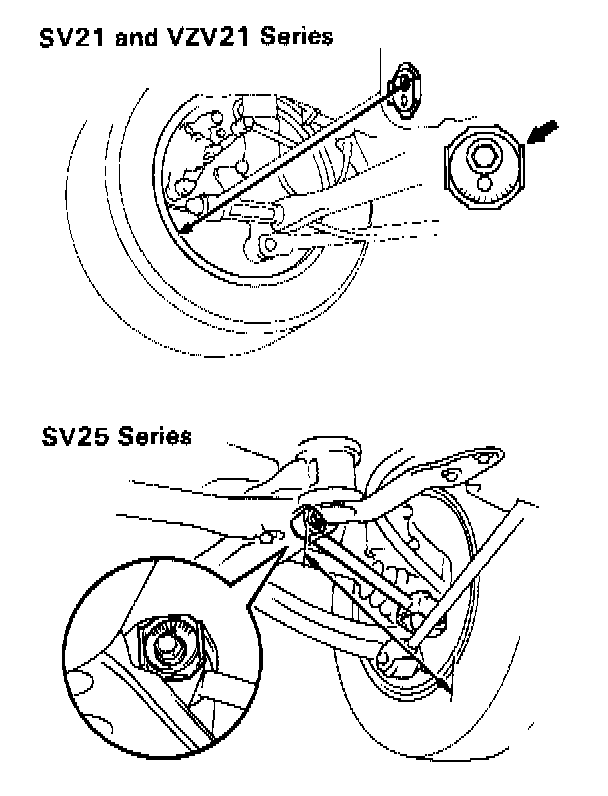 SV21 and VZV21 Series

SV25 Series