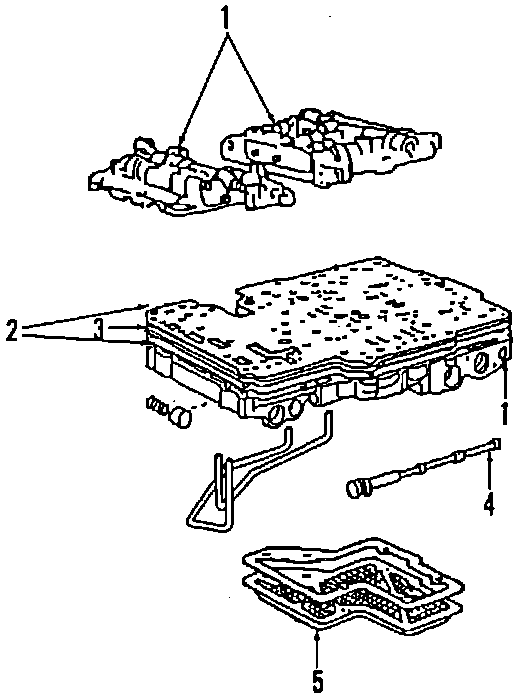 1
2
3
1
4
5