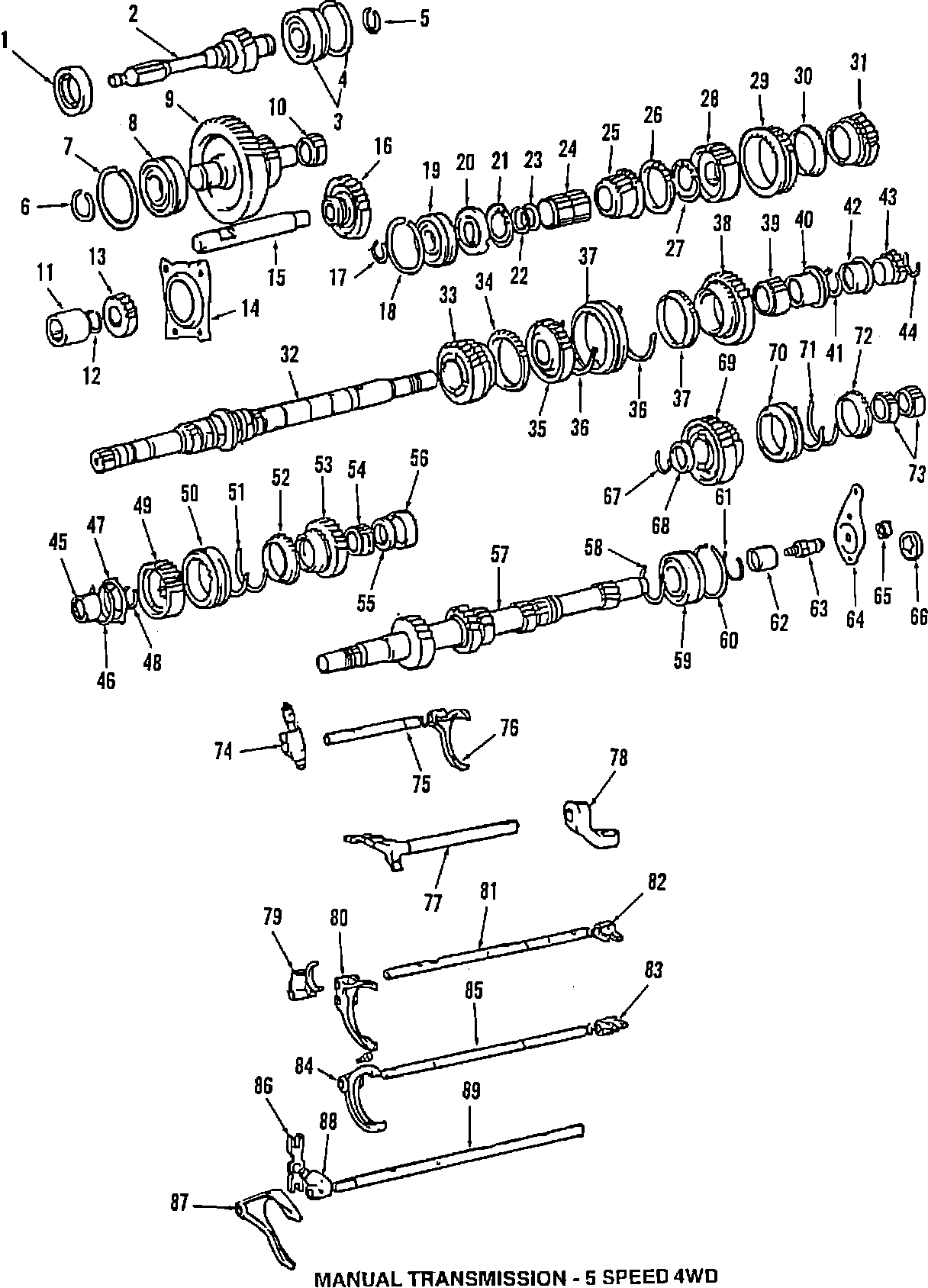 1
2
3
4
5
6
7
8
9
10
11
12
13
14
15
16
17
18
19
20
21
22
23
24
25
26
27
28
29
30
31
32
33
34
35
36
36
37
37
38
39
40
41
42
43
44
45
46
47
48
49
50
51
52
53
54
55
56
57
58
59
60
61
62
63
64
65
66
67
68
69
70
71
72
73
74
75
76
77
78
79
80
81
82
83
84
85
86
87
88
89

MANUAL TRANSMISSION - 5 SPEED 4WD