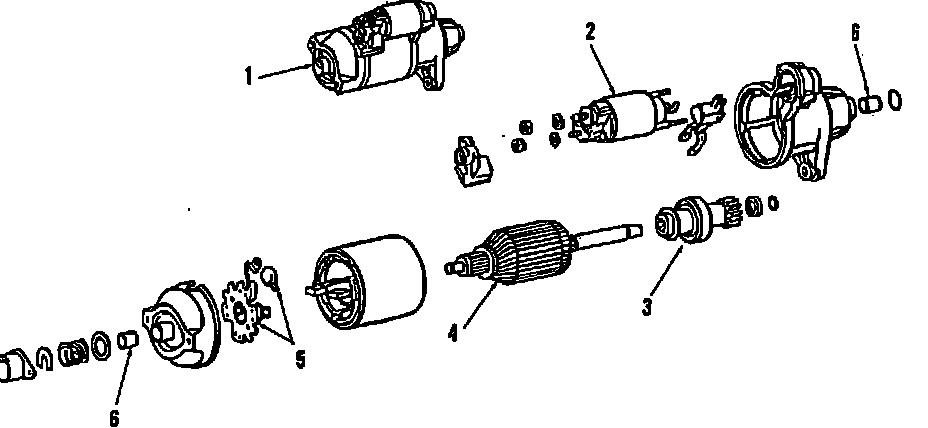 1
2
6
3
4
5
6