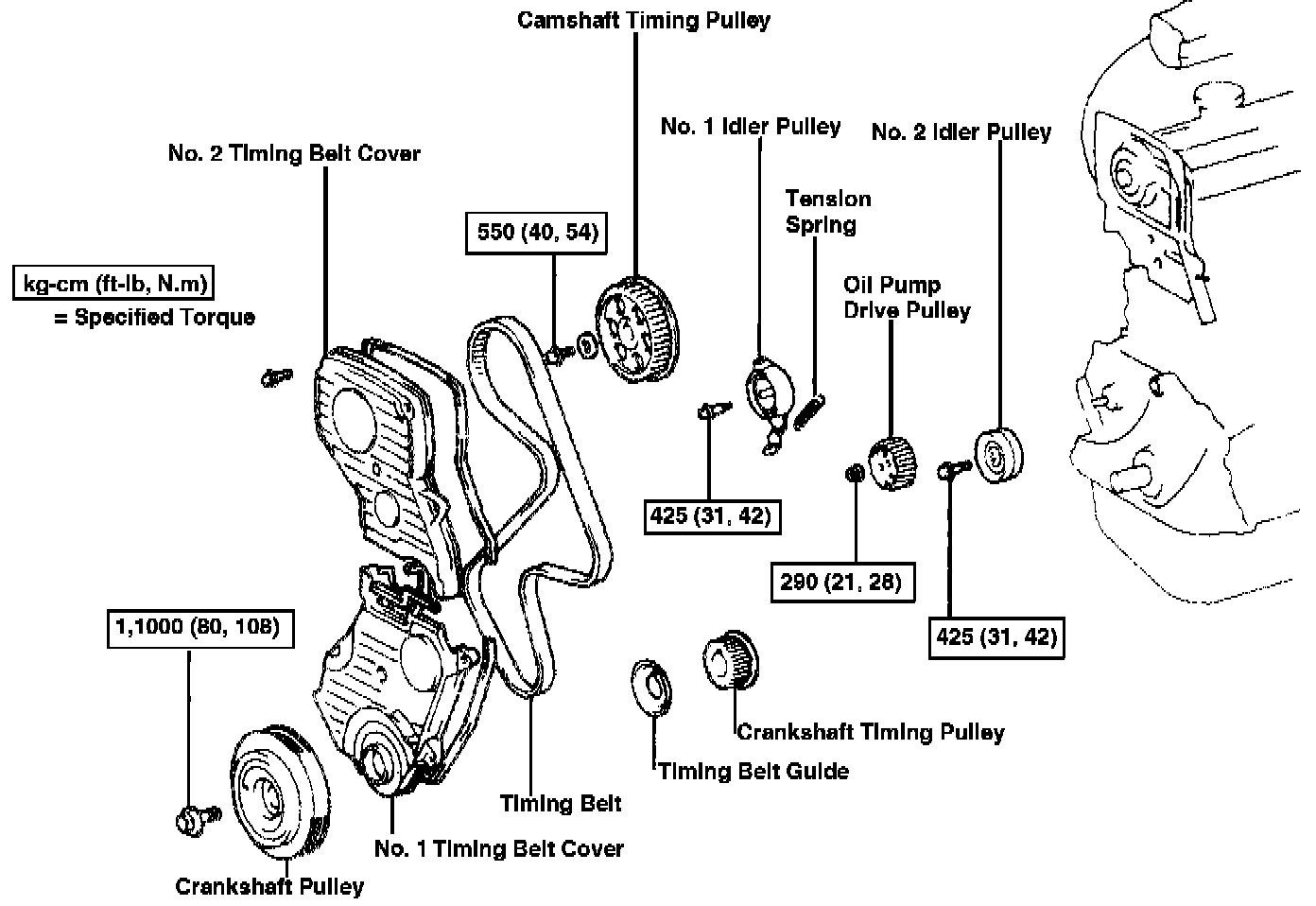 Camshaft Timing Pulley

No. 1 Idler Pulley

No. 2 Idler Pulley

No. 2 Timing Belt Cover

Tension Spring

550 (40, 54)

kg-cm (ft-lb, N.m)
= Specified Torque

Oil Pump Drive Pulley

425 (31, 42)

290 (21, 28)

1,1000 (80, 108)

425 (31, 42)

Crankshaft Timing Pulley

Timing Belt Guide

Timing Belt

No. 1 Timing Belt Cover

Crankshaft Pulley