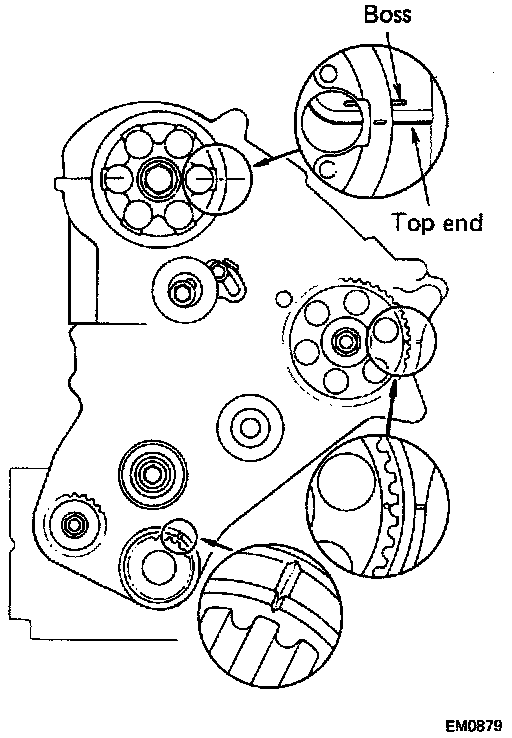 Boss

Top end

EM0879