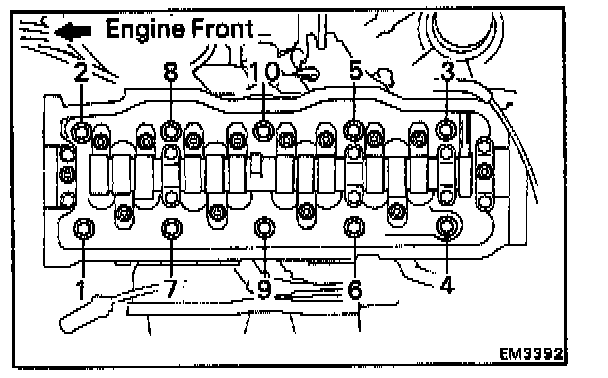 Engine Front

2
8
10
5
3

1
7
9
6
4

EM3392