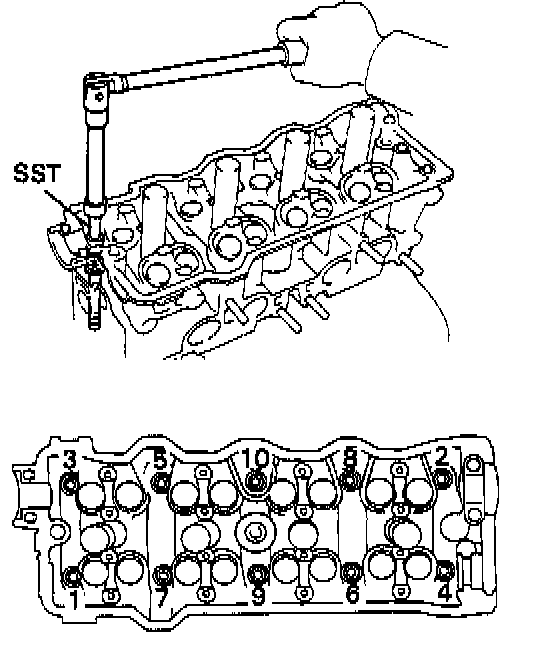 SST

3
5
10
8
2
1
7
9
6
4