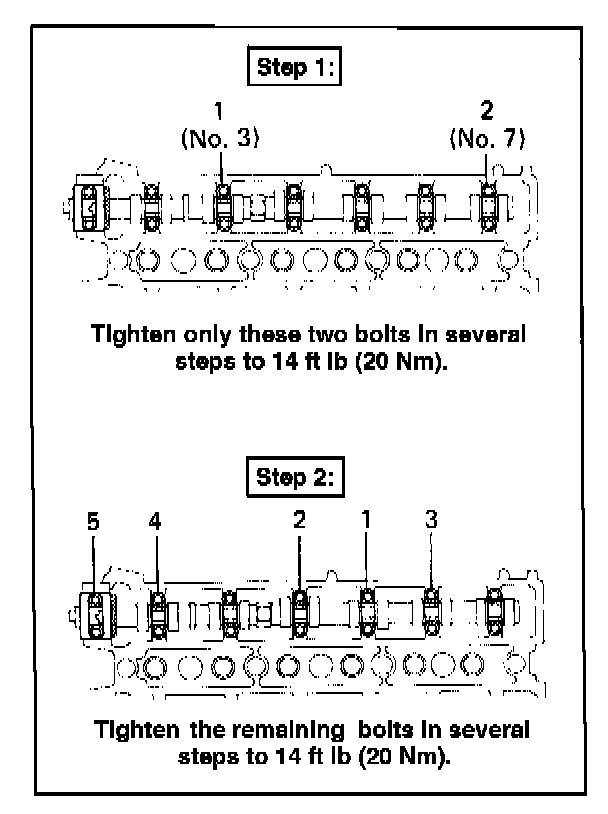 Step 1:

1
(No. 3)

2
(No. 7)

Tighten only these two bolts in several steps to 14 ft lb (20 Nm).

Step 2:

5 4 2 1 3

Tighten the remaining bolts in several steps to 14 ft lb (20 Nm).