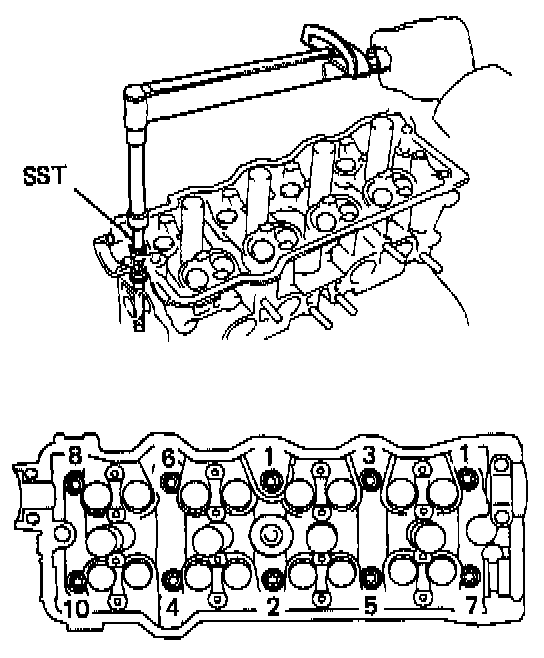 SST

8
6
1
3
1
10
4
2
5
7