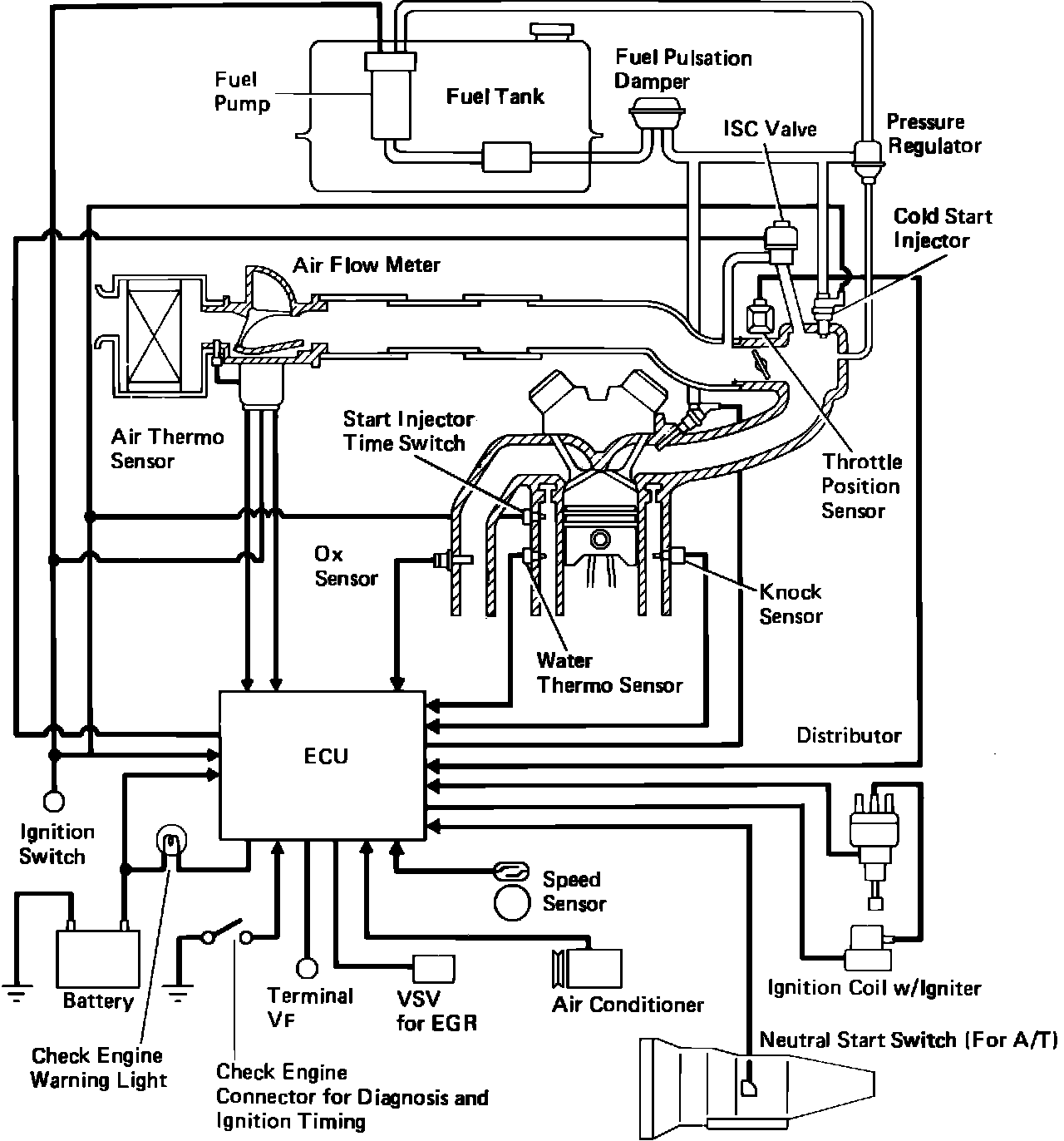 Fuel Pump

Fuel Tank

Fuel Pulsation Damper

ISC Valve

Pressure Regulator

Cold Start Injector

Air Flow Meter

Air Thermo Sensor

Start Injector Time Switch

Throttle Position Sensor

Ox Sensor

Knock Sensor

Water Thermo Sensor

Distributor

ECU

Ignition Switch

Speed Sensor

Battery

Terminal VF

VSV for EGR

Air Conditioner

Ignition Coil w/Igniter

Neutral Start Switch (For A/T)

Check Engine Warning Light

Check Engine Connector for Diagnosis and Ignition Timing