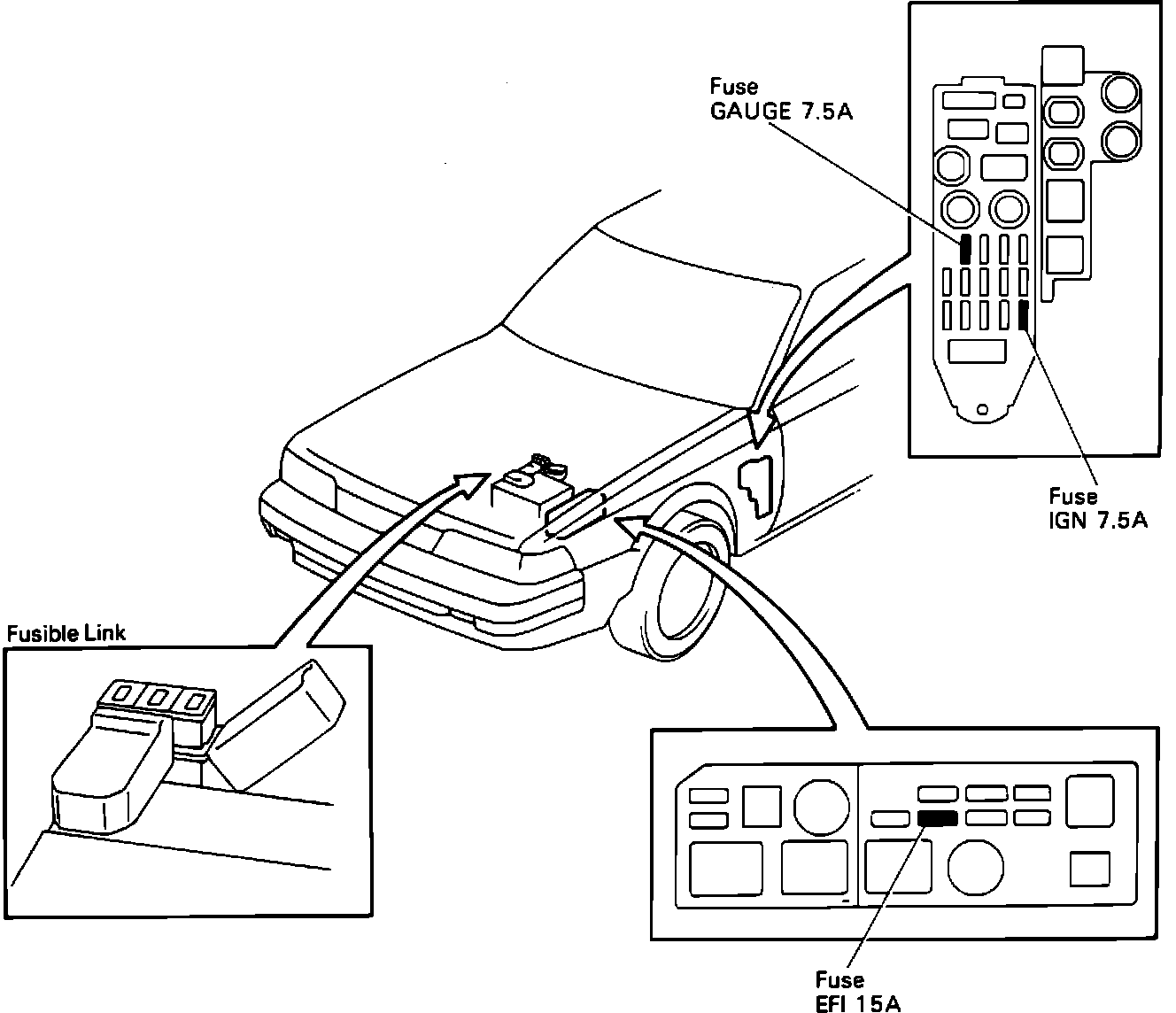 Fuse
GAUGE 7.5A

Fuse
IGN 7.5A

Fusible Link

Fuse
EFI 15A