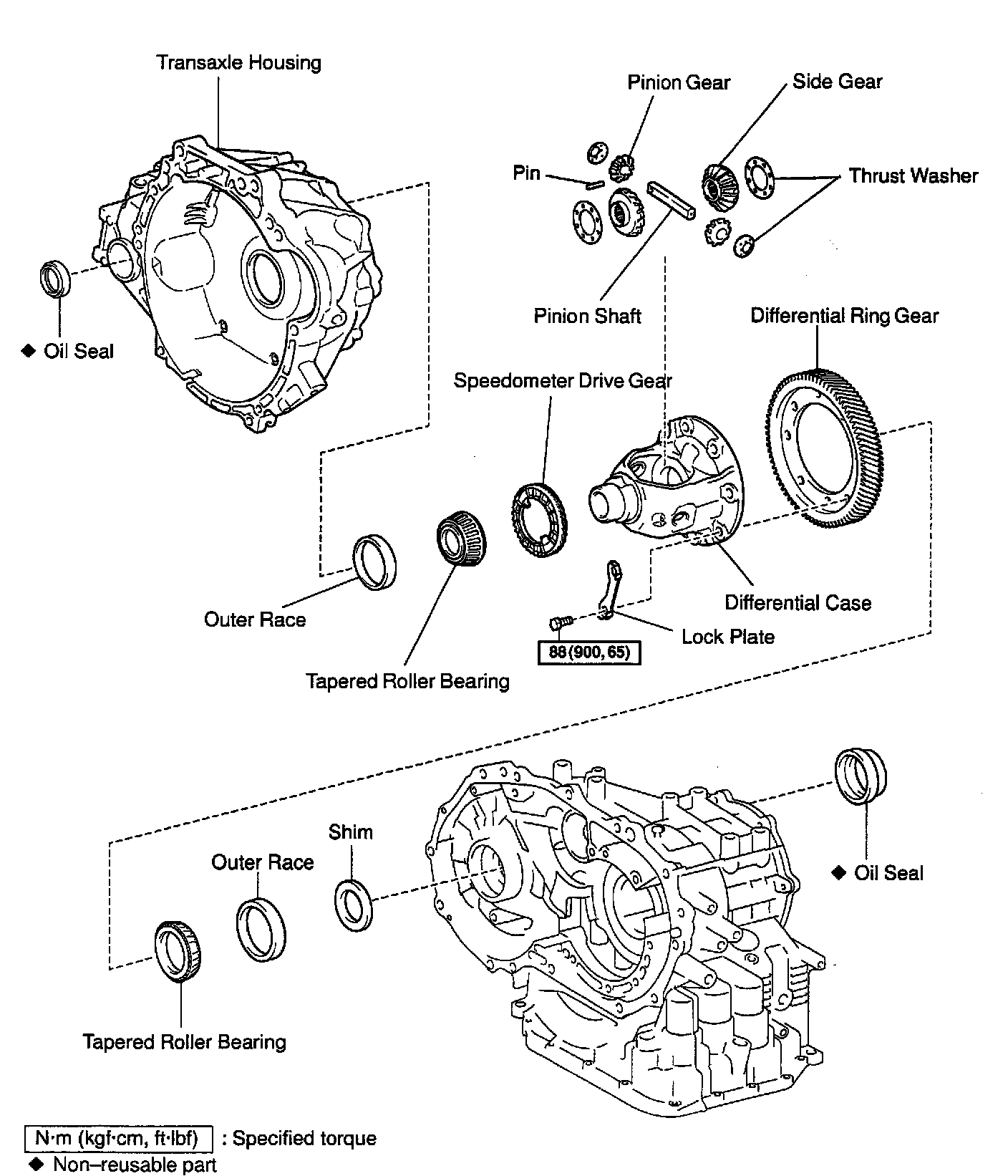 Transaxle Housing

Pinion Gear

Side Gear

Pin

Thrust Washer

◆ Oil Seal

Pinion Shaft

Differential Ring Gear

Speedometer Drive Gear

Outer Race

Differential Case

Lock Plate

88 (900, 65)

Tapered Roller Bearing

Shim

Outer Race

◆ Oil Seal

Tapered Roller Bearing

N·m (kgf·cm, ft·lbf) : Specified torque

◆ Non–reusable part