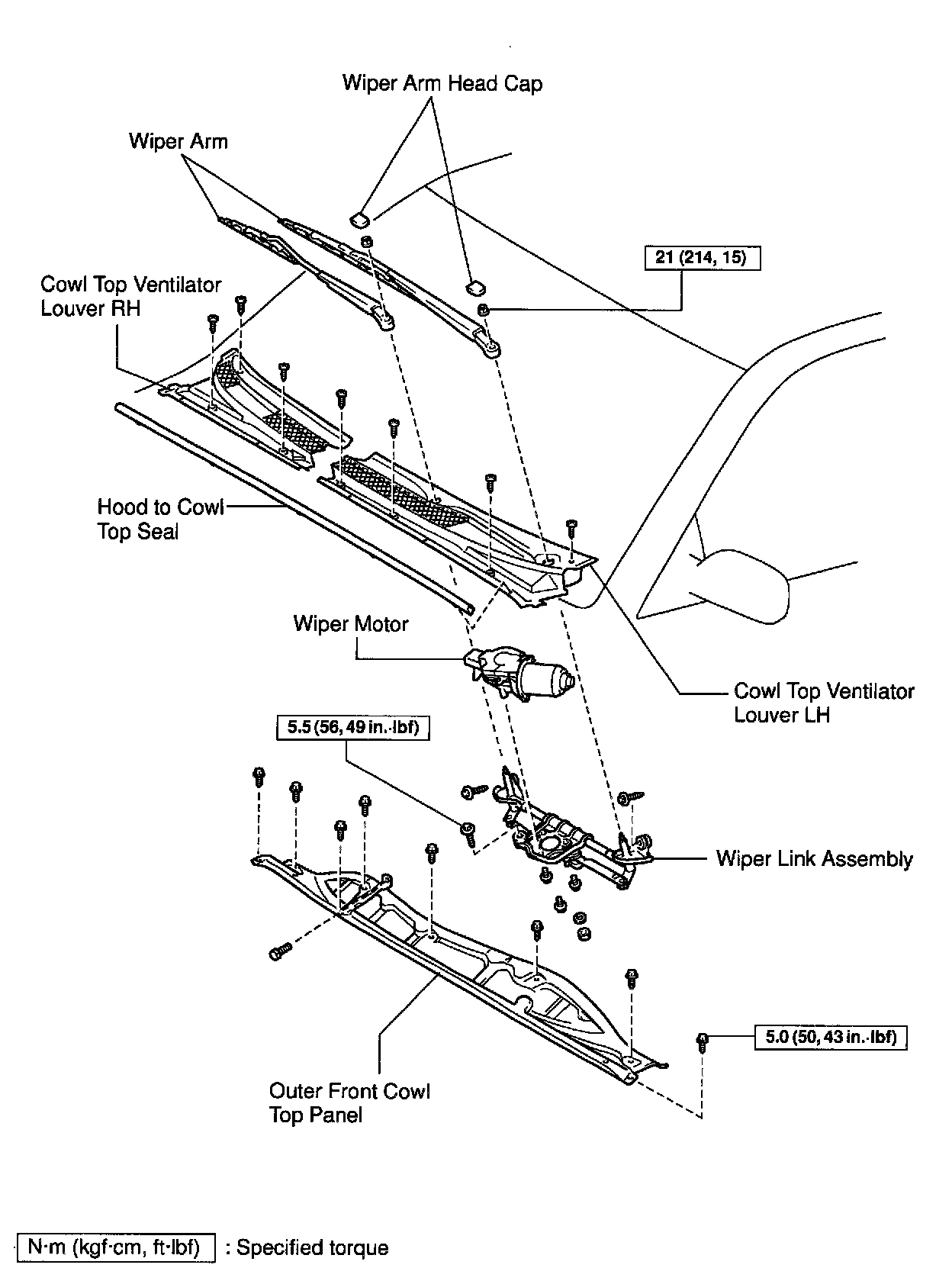 Wiper Arm Head Cap

Wiper Arm

21 (214, 15)

Cowl Top Ventilator Louver RH

Hood to Cowl Top Seal

Wiper Motor

Cowl Top Ventilator Louver LH

5.5 (56, 49 in.·lbf)

Wiper Link Assembly

5.0 (50, 43 in.·lbf)

Outer Front Cowl Top Panel

N·m (kgf·cm, ft·lbf) : Specified torque