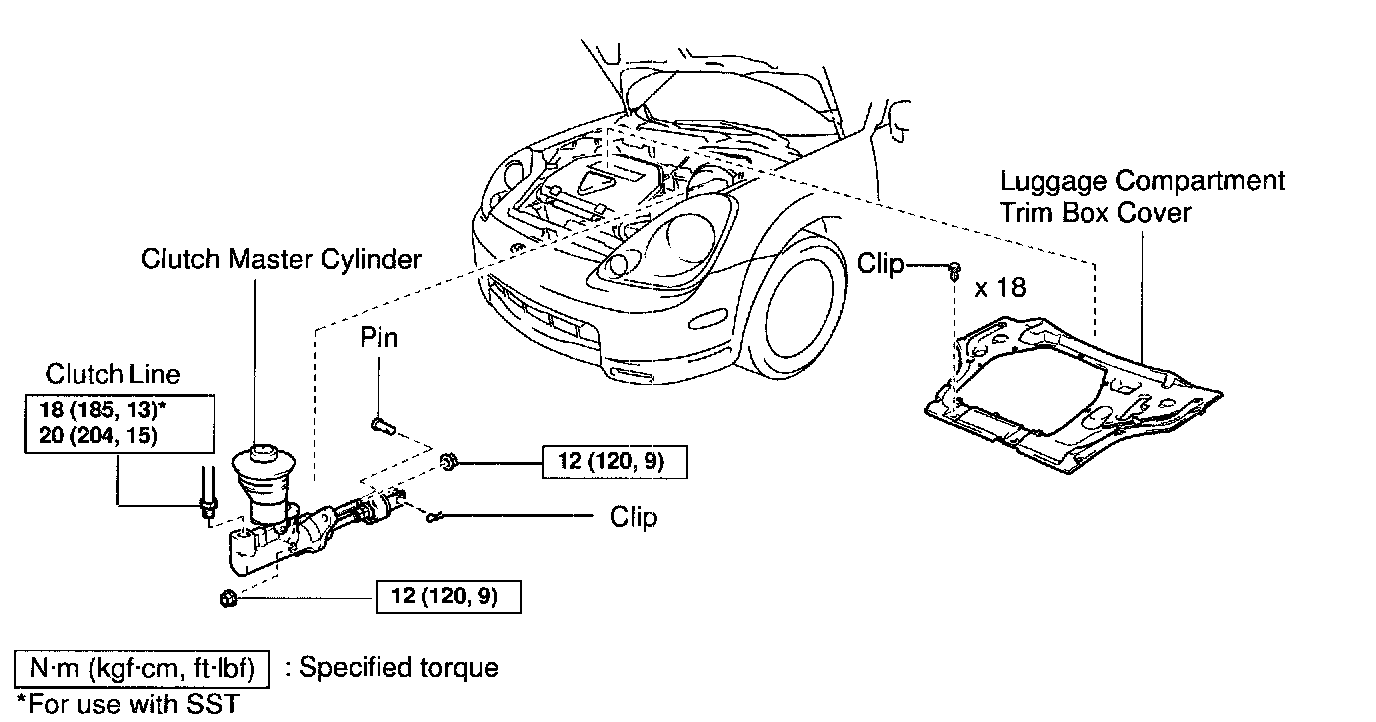 Luggage Compartment
Trim Box Cover

Clutch Master Cylinder

Clip

x 18

Pin

Clutch Line

18 (185, 13)*
20 (204, 15)

12 (120, 9)

Clip

12 (120, 9)

N·m (kgf·cm, ft·lbf) : Specified torque

*For use with SST