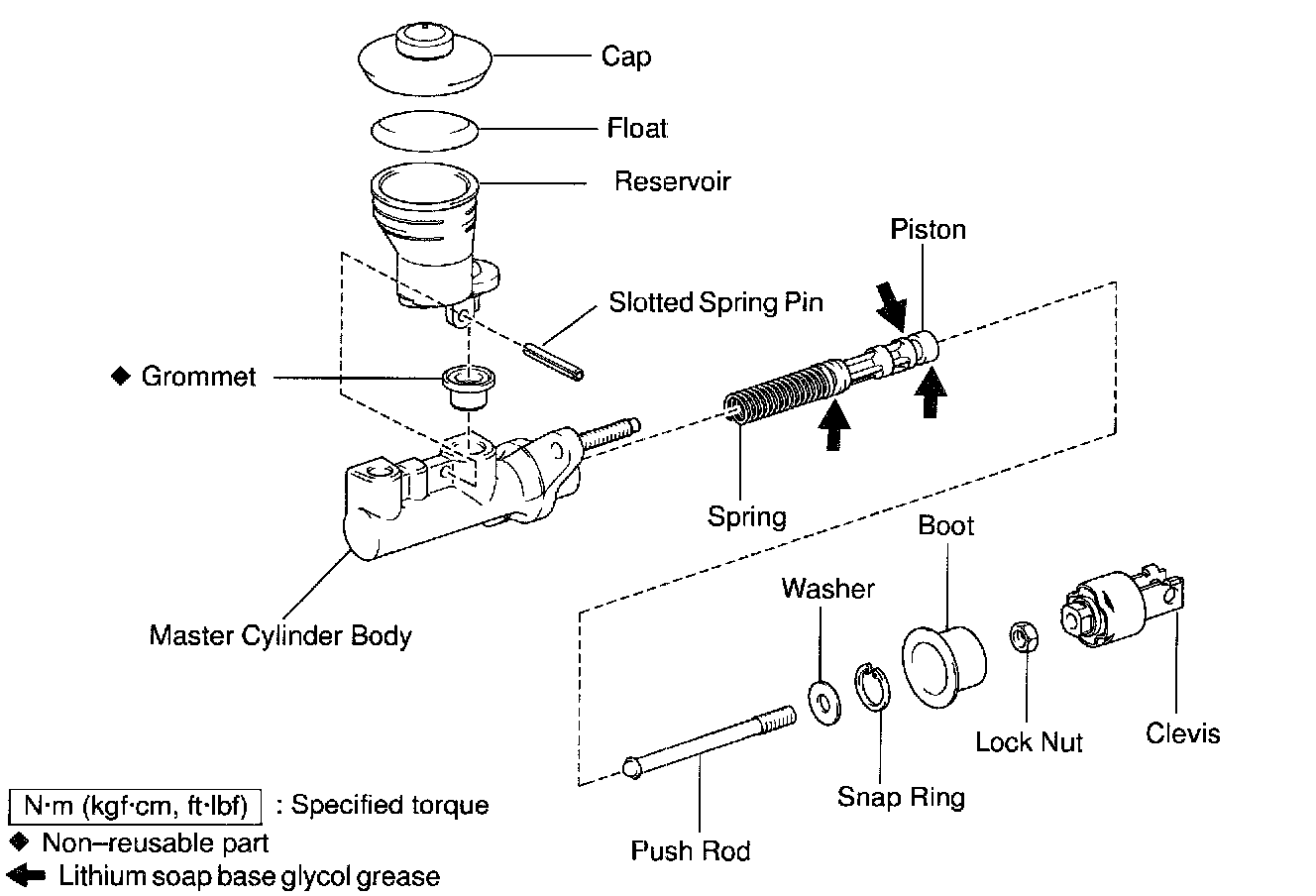 Cap

Float

Reservoir

Piston

Slotted Spring Pin

◆ Grommet

Spring

Boot

Washer

Master Cylinder Body

Lock Nut

Clevis

Snap Ring

Push Rod

N·m (kgf·cm, ft·lbf) : Specified torque
◆ Non–reusable part
⬅ Lithium soap base glycol grease