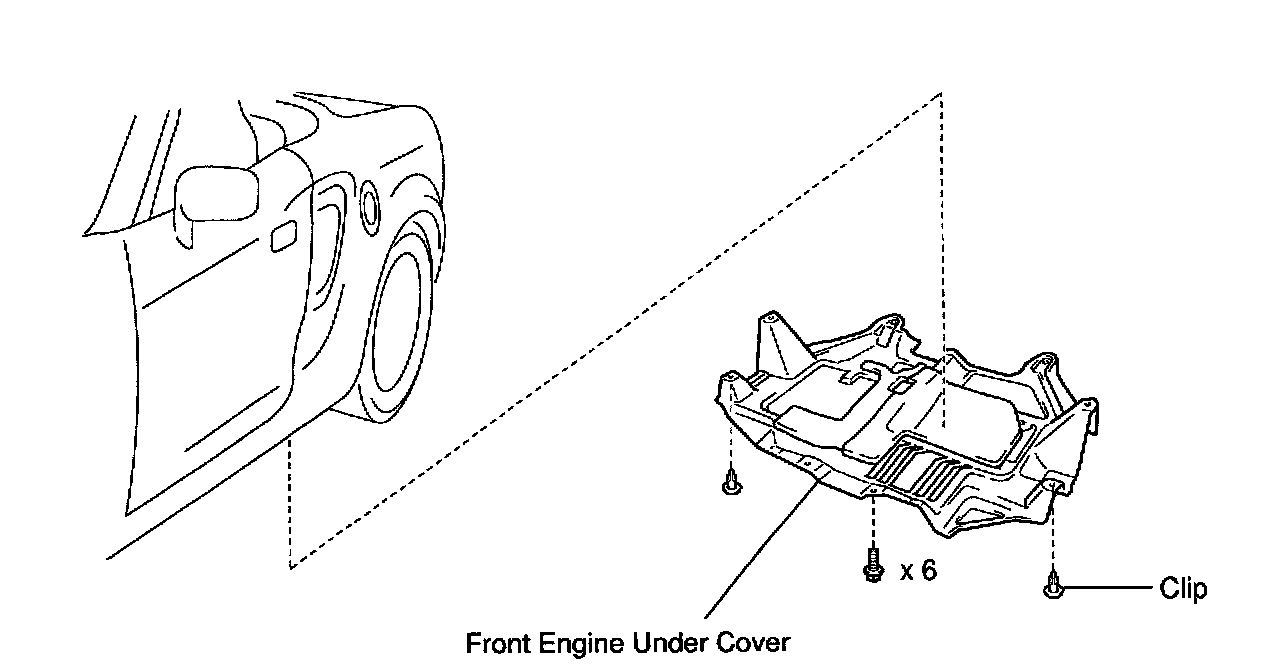 x 6
Clip
Front Engine Under Cover