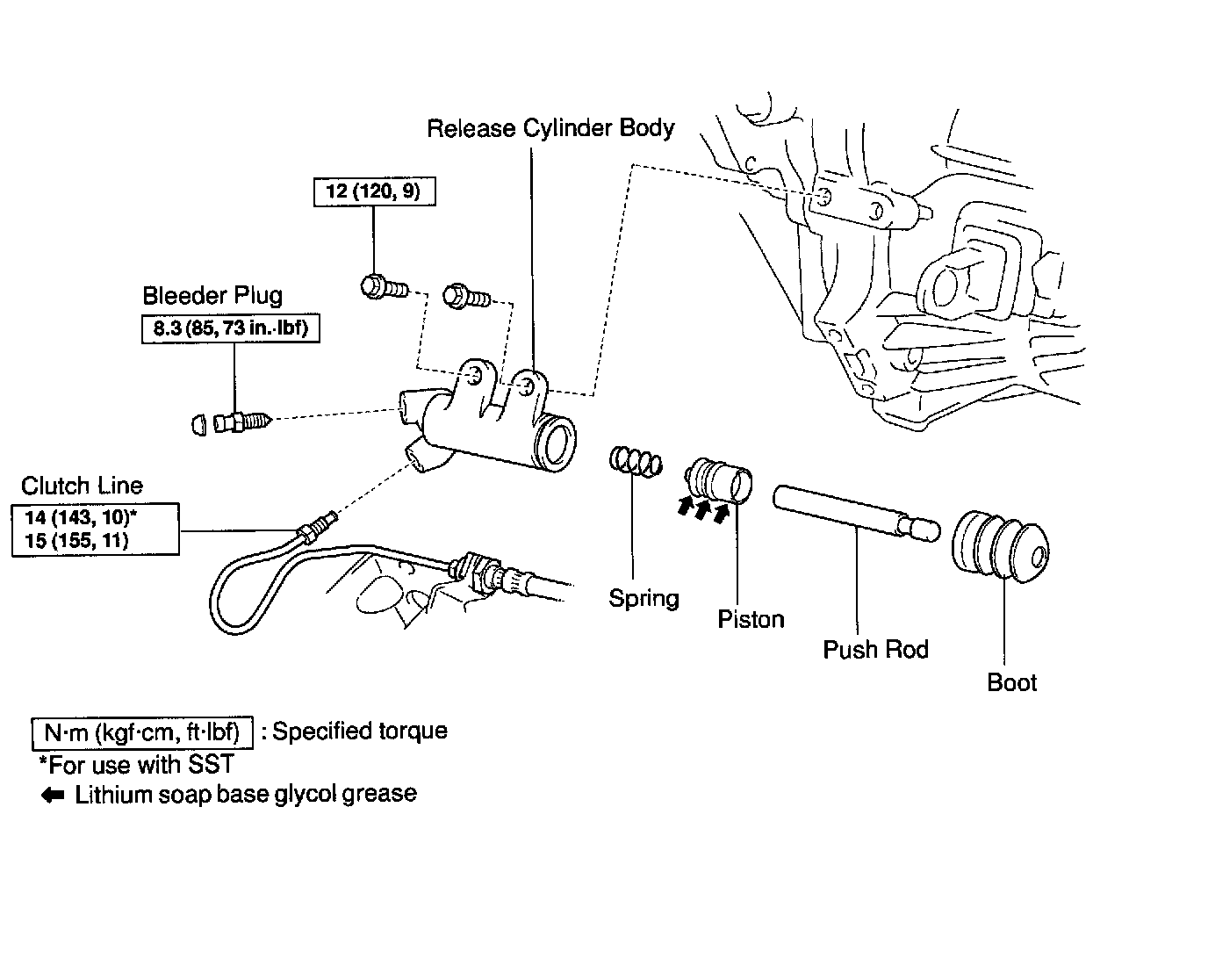 Release Cylinder Body

12 (120, 9)

Bleeder Plug

8.3 (85, 73 in.·lbf)

Clutch Line

14 (143, 10)*
15 (155, 11)

Spring

Piston

Push Rod

Boot

N·m (kgf·cm, ft·lbf) : Specified torque
*For use with SST
⬅ Lithium soap base glycol grease