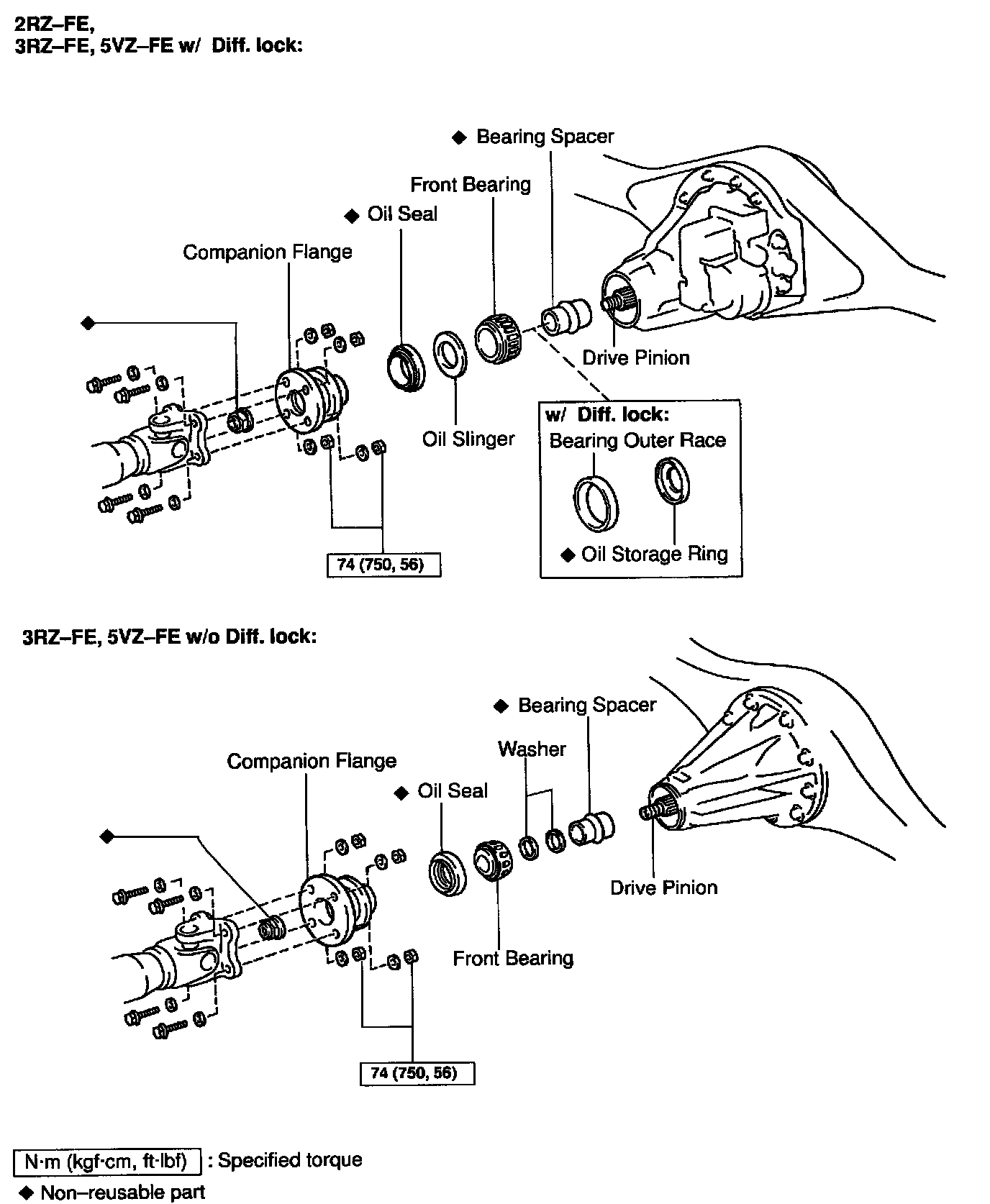 2RZ–FE,
3RZ–FE, 5VZ–FE w/ Diff. lock:

◆ Bearing Spacer

Front Bearing

◆ Oil Seal

Companion Flange

◆

Drive Pinion

Oil Slinger

w/ Diff. lock:
Bearing Outer Race

◆ Oil Storage Ring

74 (750, 56)

3RZ–FE, 5VZ–FE w/o Diff. lock:

◆ Bearing Spacer

Washer

Companion Flange

◆ Oil Seal

◆

Drive Pinion

Front Bearing

74 (750, 56)

N·m (kgf·cm, ft·lbf) : Specified torque

◆ Non–reusable part