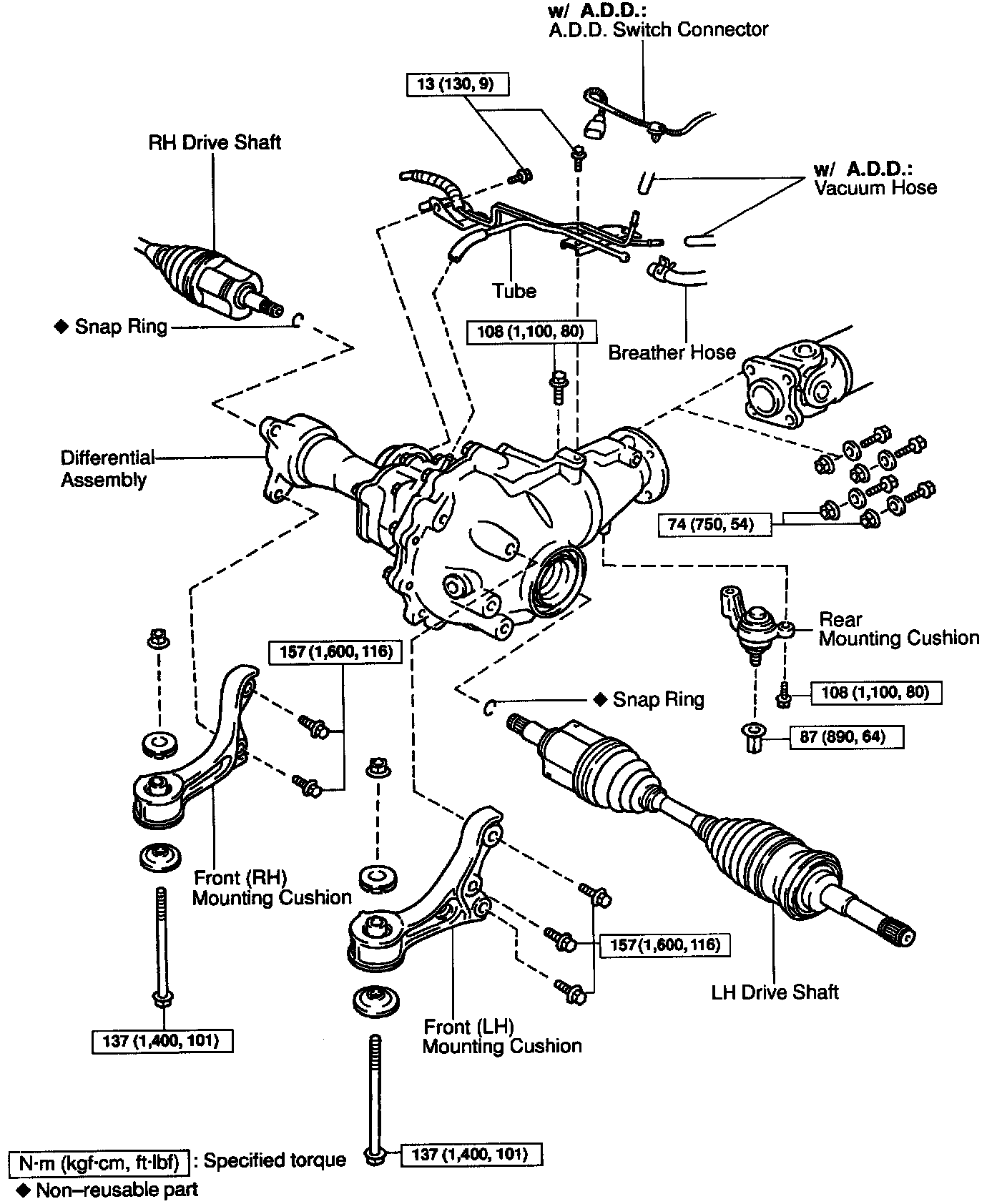 w/ A.D.D.:
A.D.D. Switch Connector

13 (130, 9)

RH Drive Shaft

w/ A.D.D.:
Vacuum Hose

Tube

◆ Snap Ring

108 (1,100, 80)

Breather Hose

Differential Assembly

74 (750, 54)

Rear Mounting Cushion

157 (1,600, 116)

◆ Snap Ring

108 (1,100, 80)

87 (890, 64)

Front (RH) Mounting Cushion

157 (1,600, 116)

LH Drive Shaft

137 (1,400, 101)

Front (LH) Mounting Cushion

N·m (kgf·cm, ft·lbf) : Specified torque

137 (1,400, 101)

◆ Non–reusable part