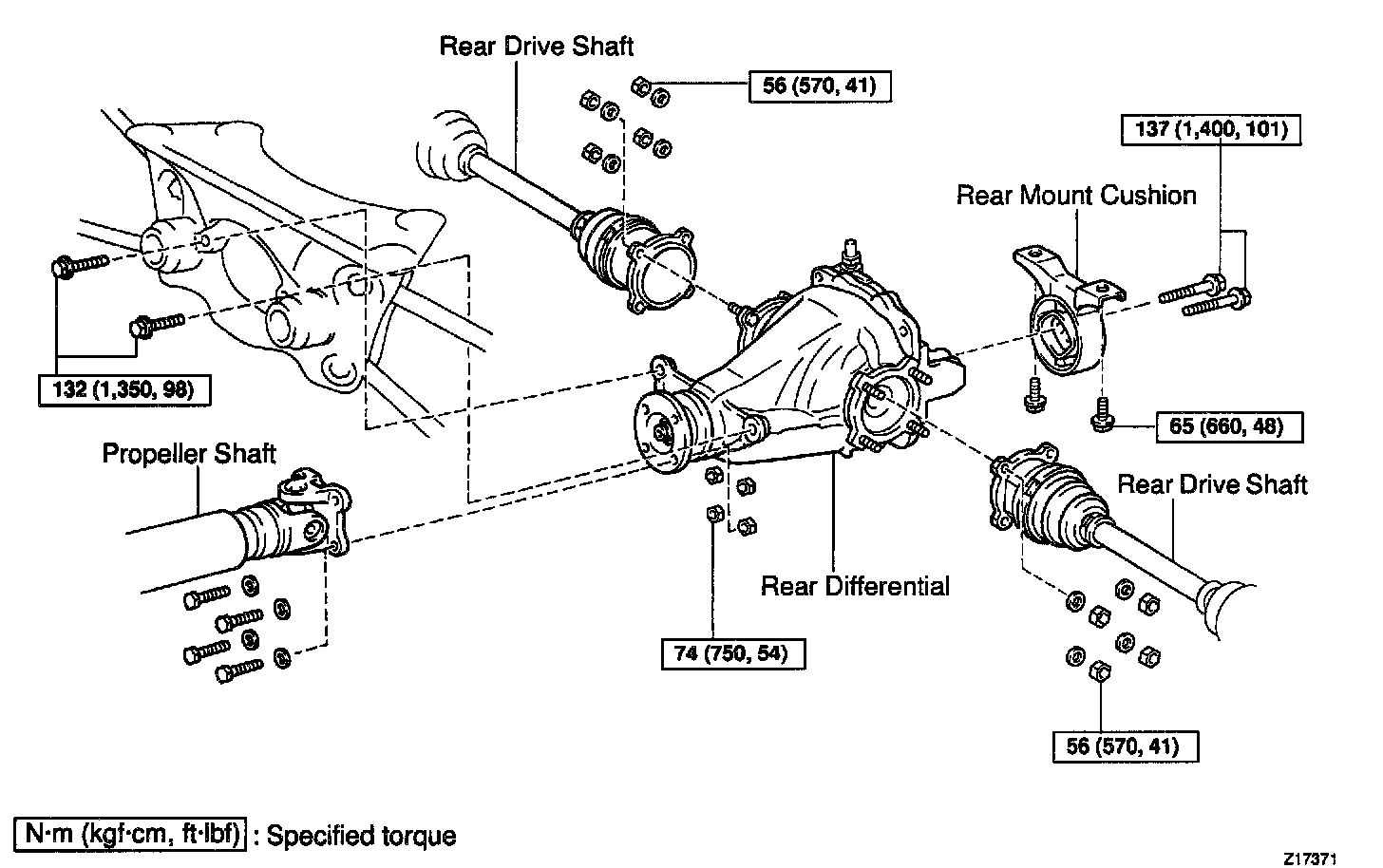 Rear Drive Shaft

56 (570, 41)

137 (1,400, 101)

Rear Mount Cushion

132 (1,350, 98)

65 (660, 48)

Propeller Shaft

Rear Drive Shaft

Rear Differential

74 (750, 54)

56 (570, 41)

N·m (kgf·cm, ft·lbf) : Specified torque

Z17371