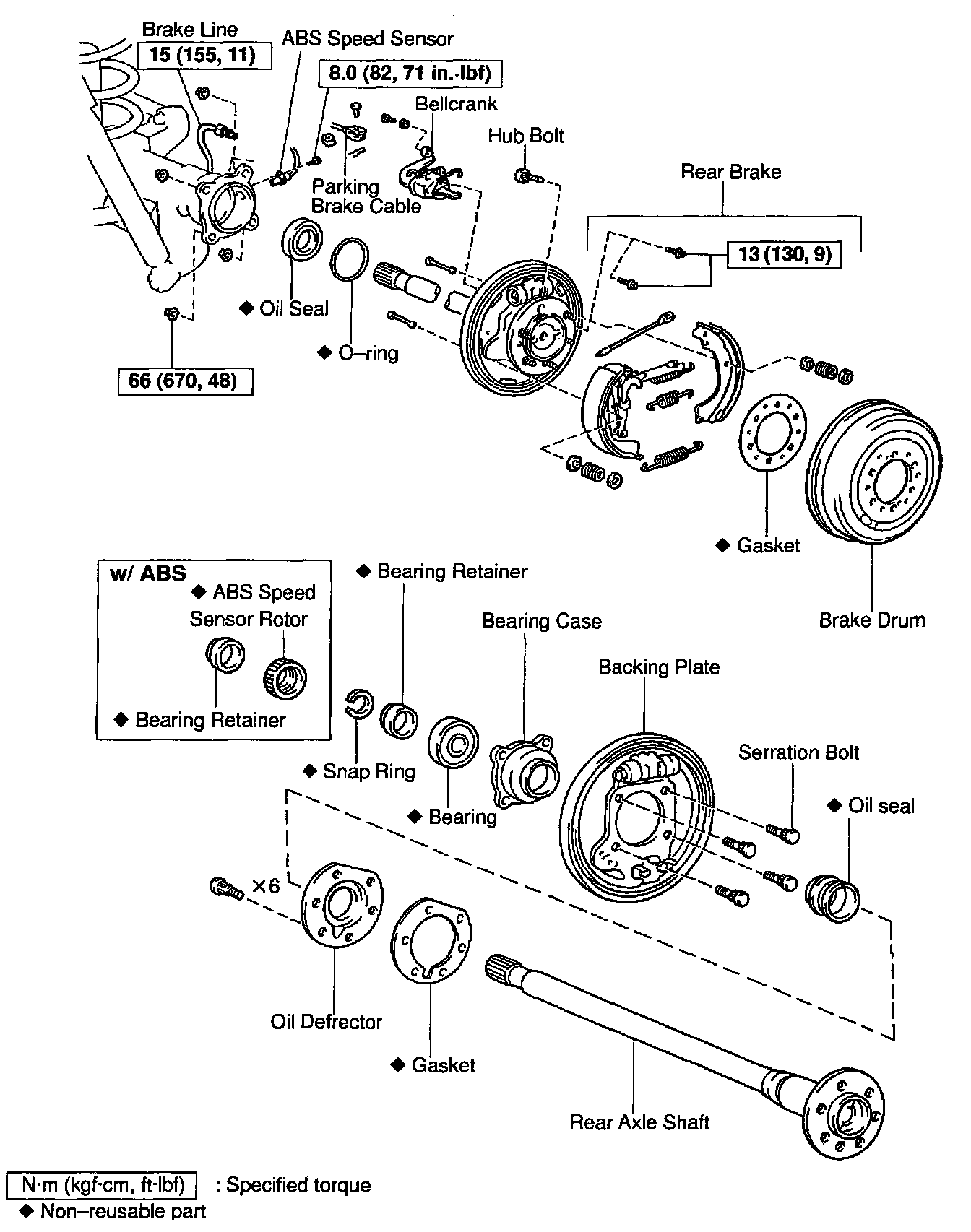 Brake Line
15 (155, 11)
ABS Speed Sensor
8.0 (82, 71 in.·lbf)
Bellcrank
Hub Bolt
Parking Brake Cable
Rear Brake
13 (130, 9)
◆ Oil Seal
◆ O–ring
66 (670, 48)
◆ Gasket
Brake Drum
w/ ABS
◆ ABS Speed Sensor Rotor
◆ Bearing Retainer
◆ Bearing Retainer
Bearing Case
Backing Plate
◆ Snap Ring
◆ Bearing
Serration Bolt
◆ Oil seal
×6
Oil Defrector
◆ Gasket
Rear Axle Shaft
N·m (kgf·cm, ft·lbf) : Specified torque
◆ Non–reusable part