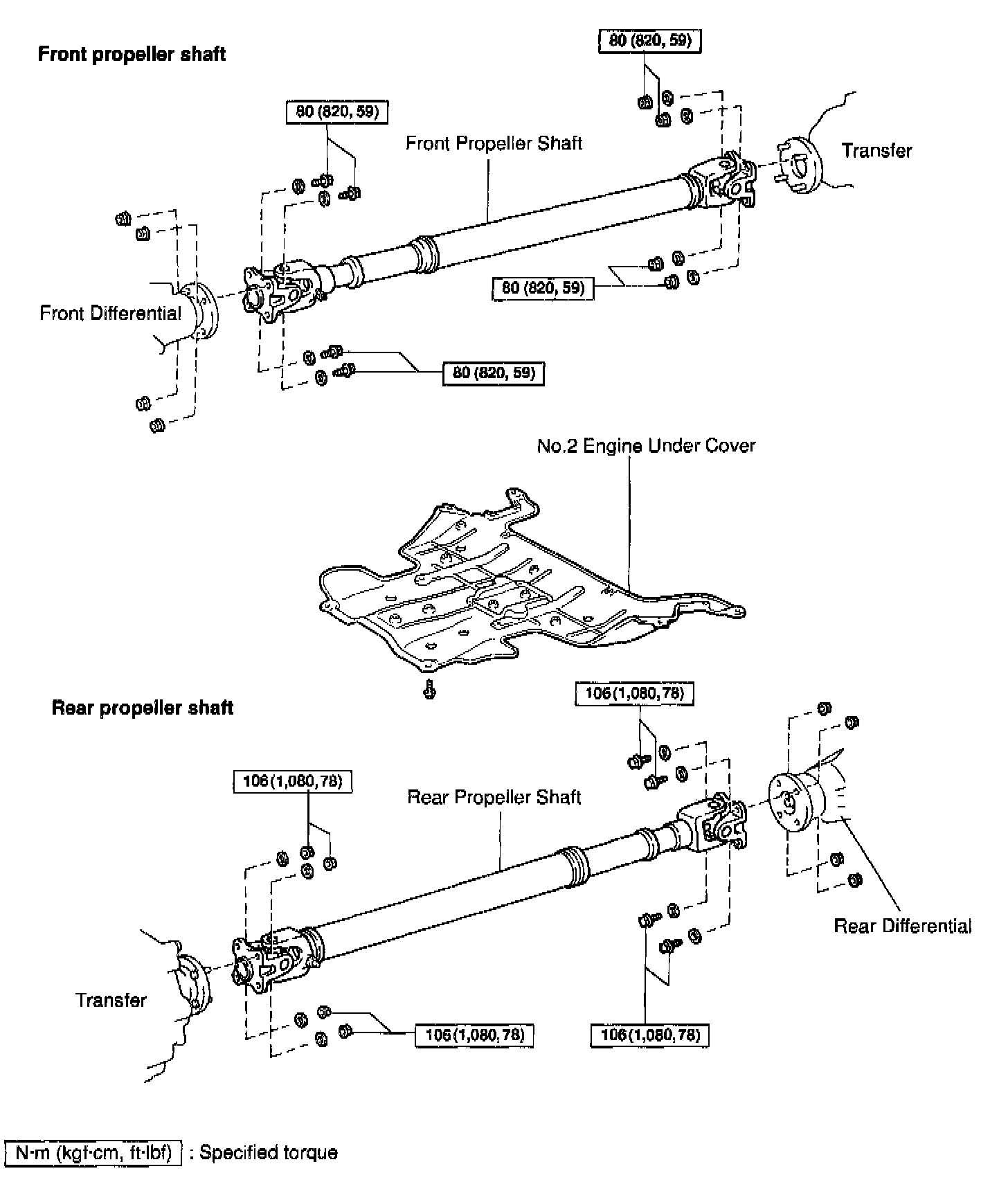 Front propeller shaft

80 (820, 59)

80 (820, 59)

Front Propeller Shaft

Transfer

Front Differential

80 (820, 59)

80 (820, 59)

No.2 Engine Under Cover

Rear propeller shaft

106 (1,080, 78)

106 (1,080, 78)

Rear Propeller Shaft

Rear Differential

Transfer

106 (1,080, 78)

106 (1,080, 78)

N·m (kgf·cm, ft·lbf) : Specified torque