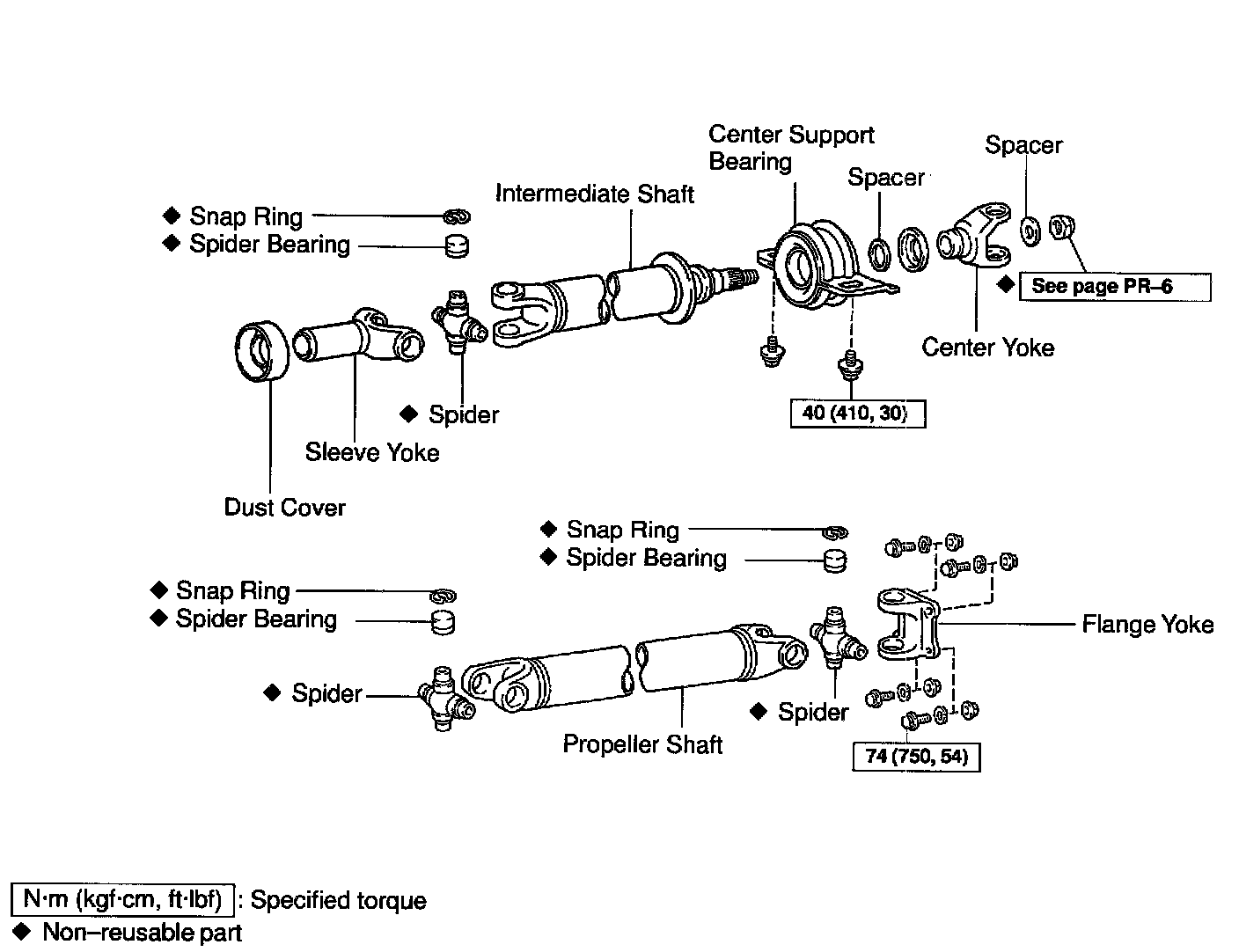 Center Support Bearing

Spacer

Spacer

Intermediate Shaft

◆ Snap Ring
◆ Spider Bearing

◆ See page PR–6

Center Yoke

◆ Spider

40 (410, 30)

Sleeve Yoke

Dust Cover

◆ Snap Ring
◆ Spider Bearing

◆ Snap Ring
◆ Spider Bearing

Flange Yoke

◆ Spider

◆ Spider

Propeller Shaft

74 (750, 54)

N·m (kgf·cm, ft·lbf) : Specified torque
◆ Non–reusable part