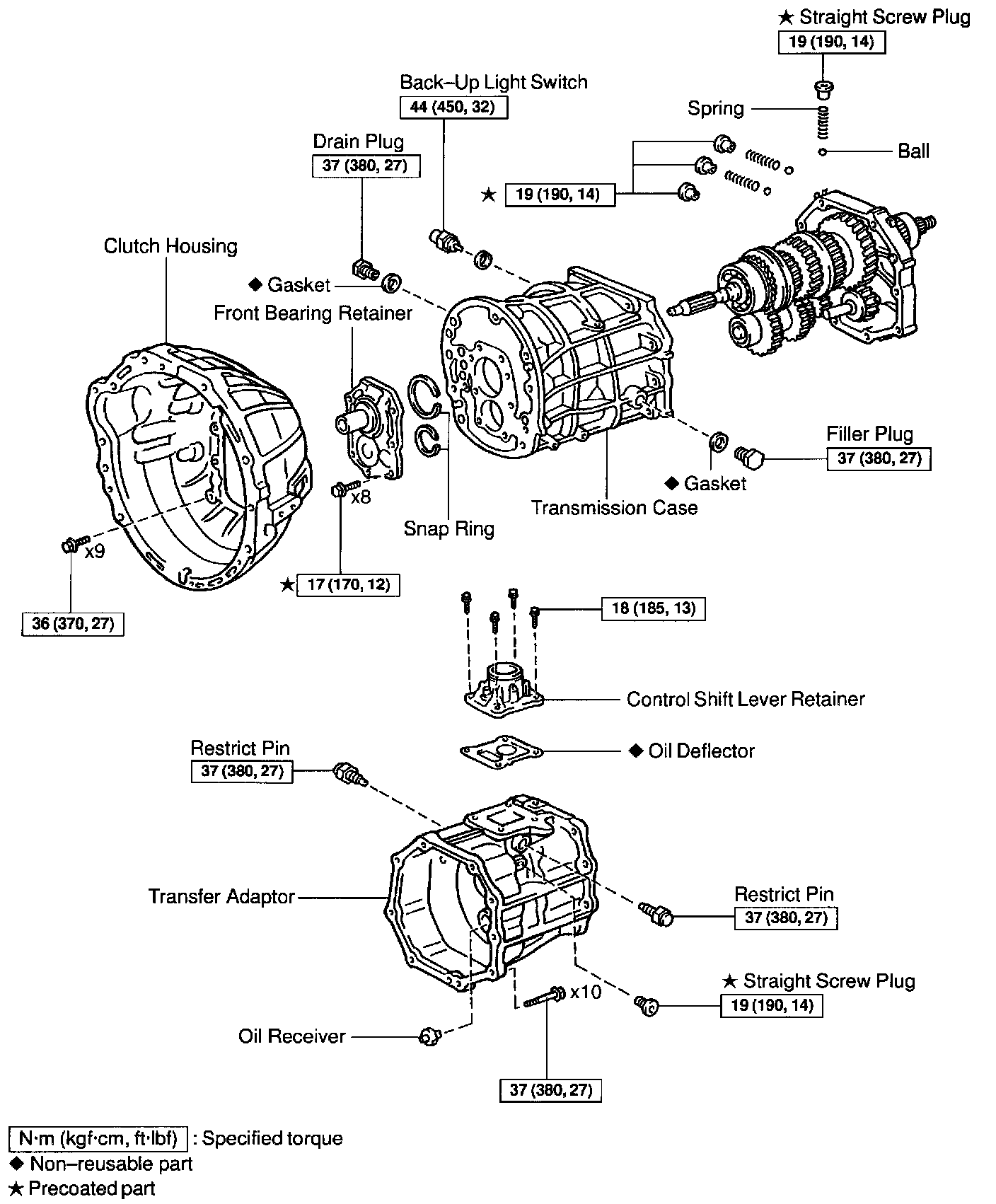 ★ Straight Screw Plug
19 (190, 14)
Spring
Ball
Back–Up Light Switch
44 (450, 32)
Drain Plug
37 (380, 27)
★ 19 (190, 14)
Clutch Housing
◆ Gasket
Front Bearing Retainer
Filler Plug
37 (380, 27)
◆ Gasket
Transmission Case
x8
Snap Ring
x9
★ 17 (170, 12)
36 (370, 27)
18 (185, 13)
Control Shift Lever Retainer
◆ Oil Deflector
Restrict Pin
37 (380, 27)
Transfer Adaptor
Restrict Pin
37 (380, 27)
★ Straight Screw Plug
19 (190, 14)
x10
Oil Receiver
37 (380, 27)
N·m (kgf·cm, ft·lbf) : Specified torque
◆ Non–reusable part
★ Precoated part