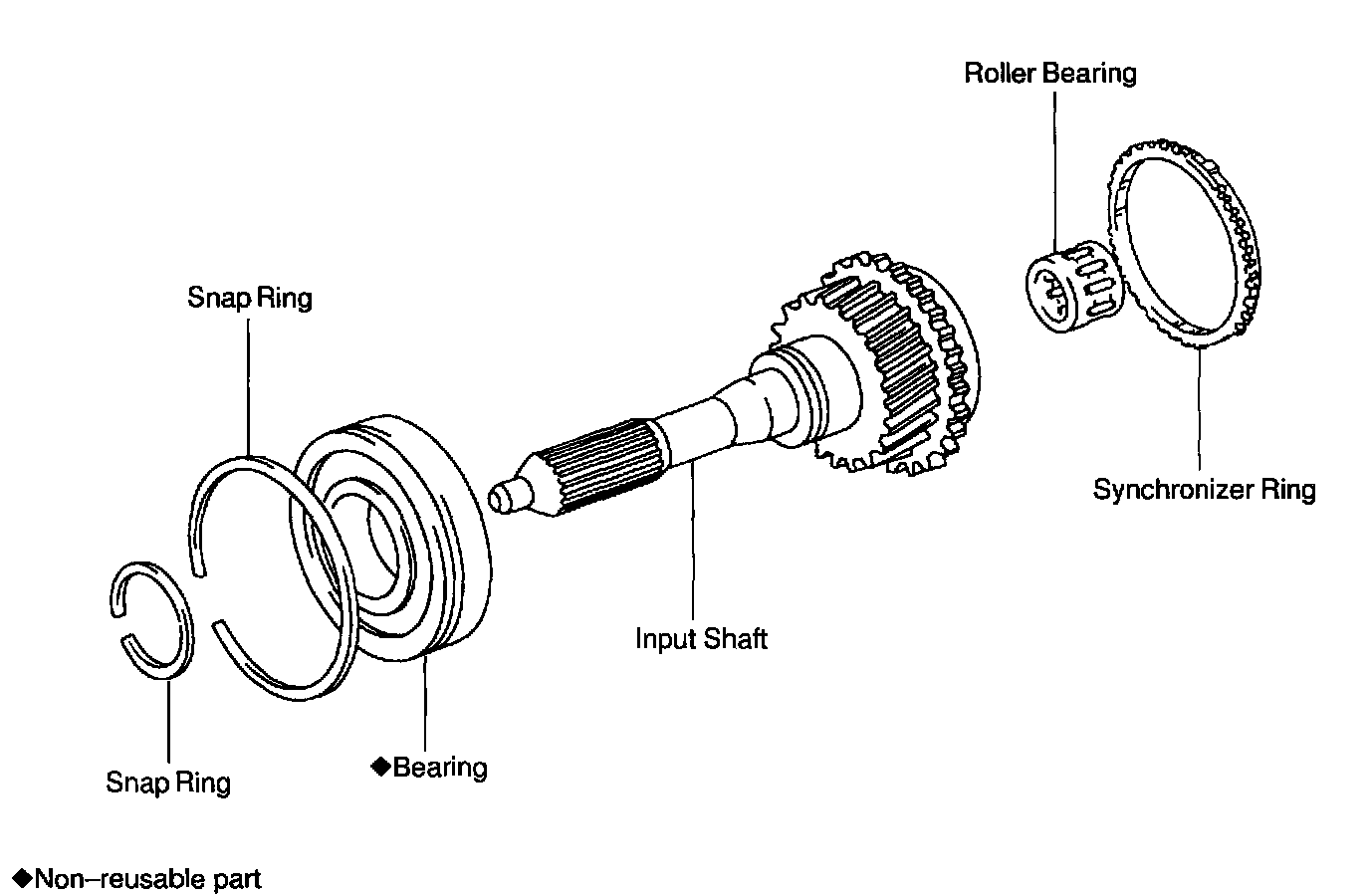 Roller Bearing

Snap Ring

Synchronizer Ring

Input Shaft

Snap Ring

◆Bearing

◆Non–reusable part