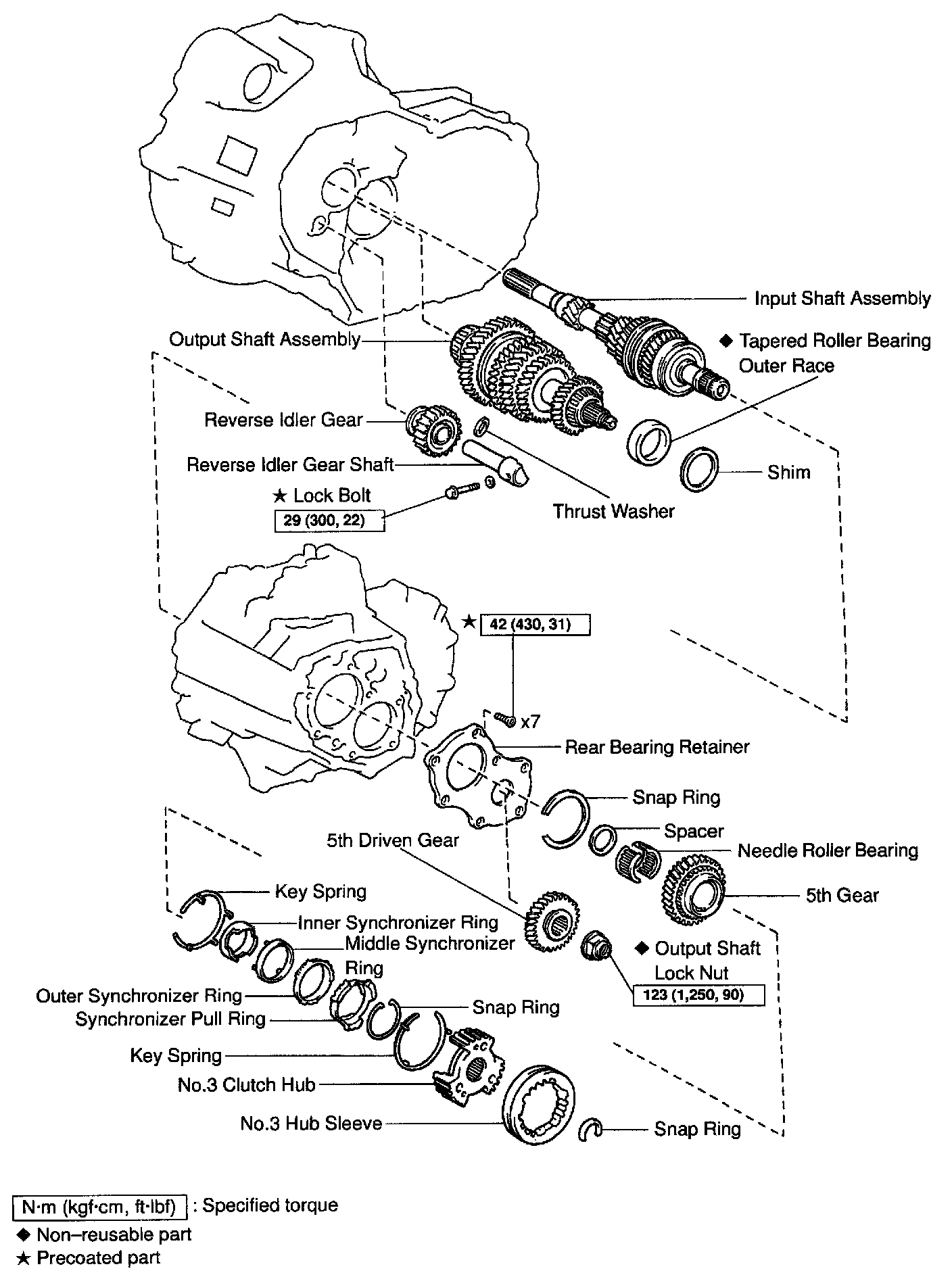 Input Shaft Assembly
Output Shaft Assembly
◆ Tapered Roller Bearing Outer Race
Reverse Idler Gear
Reverse Idler Gear Shaft
Shim
★ Lock Bolt
29 (300, 22)
Thrust Washer
★ 42 (430, 31)
x7
Rear Bearing Retainer
Snap Ring
Spacer
5th Driven Gear
Needle Roller Bearing
Key Spring
5th Gear
Inner Synchronizer Ring
Middle Synchronizer Ring
◆ Output Shaft Lock Nut
123 (1,250, 90)
Outer Synchronizer Ring
Synchronizer Pull Ring
Snap Ring
Key Spring
No.3 Clutch Hub
No.3 Hub Sleeve
Snap Ring

N·m (kgf·cm, ft·lbf) : Specified torque
◆ Non–reusable part
★ Precoated part