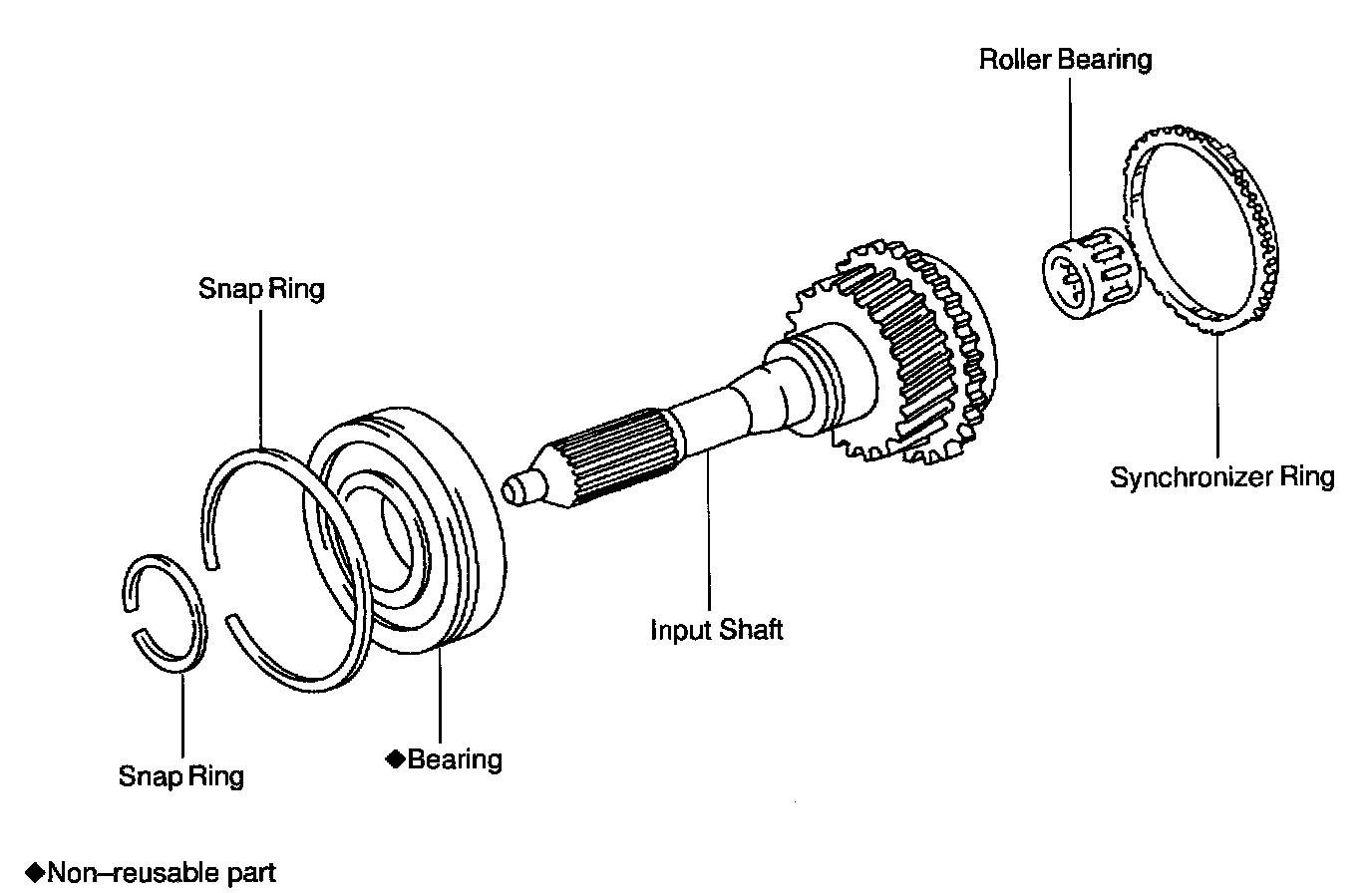 Roller Bearing

Snap Ring

Synchronizer Ring

Input Shaft

Snap Ring

◆Bearing

◆Non–reusable part